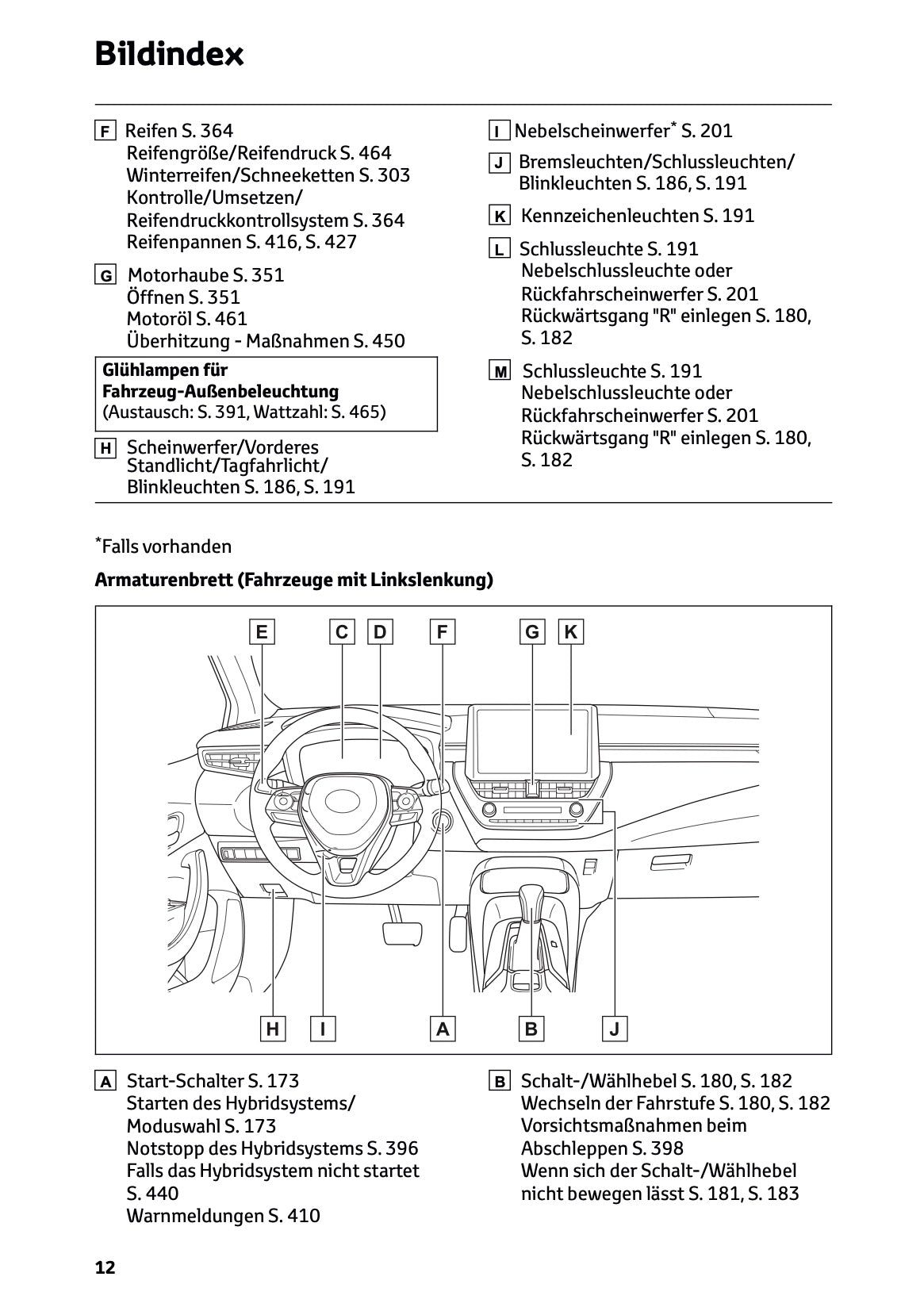 Bildindex

F Reifen S. 364
Reifengröße/Reifendruck S. 464
Winterreifen/Schneeketten S. 303
Kontrolle/Umsetzen/
Reifendruckkontrollsystem S. 364
Reifenpannen S. 416, S. 427

G Motorhaube S. 351
Öffnen S. 351
Motoröl S. 461
Überhitzung - Maßnahmen S. 450

Glühlampen für Fahrzeug-Außenbeleuchtung
(Austausch: S. 391, Wattzahl: S. 465)

H Scheinwerfer/Vorderes Standlicht/Tagfahrlicht/
Blinkleuchten S. 186, S. 191

I Nebelscheinwerfer* S. 201

J Bremsleuchten/Schlussleuchten/
Blinkleuchten S. 186, S. 191

K Kennzeichenleuchten S. 191

L Schlussleuchte S. 191
Nebelschlussleuchte oder
Rückfahrscheinwerfer S. 201
Rückwärtsgang "R" einlegen S. 180, S. 182

M Schlussleuchte S. 191
Nebelschlussleuchte oder
Rückfahrscheinwerfer S. 201
Rückwärtsgang "R" einlegen S. 180, S. 182

*Falls vorhanden

Armaturenbrett (Fahrzeuge mit Linkslenkung)

E C D F G K

H I A B J

A Start-Schalter S. 173
Starten des Hybridsystems/
Moduswahl S. 173
Notstopp des Hybridsystems S. 396
Falls das Hybridsystem nicht startet S. 440
Warnmeldungen S. 410

B Schalt-/Wählhebel S. 180, S. 182
Wechseln der Fahrstufe S. 180, S. 182
Vorsichtsmaßnahmen beim
Abschleppen S. 398
Wenn sich der Schalt-/Wählhebel
nicht bewegen lässt S. 181, S. 183

12