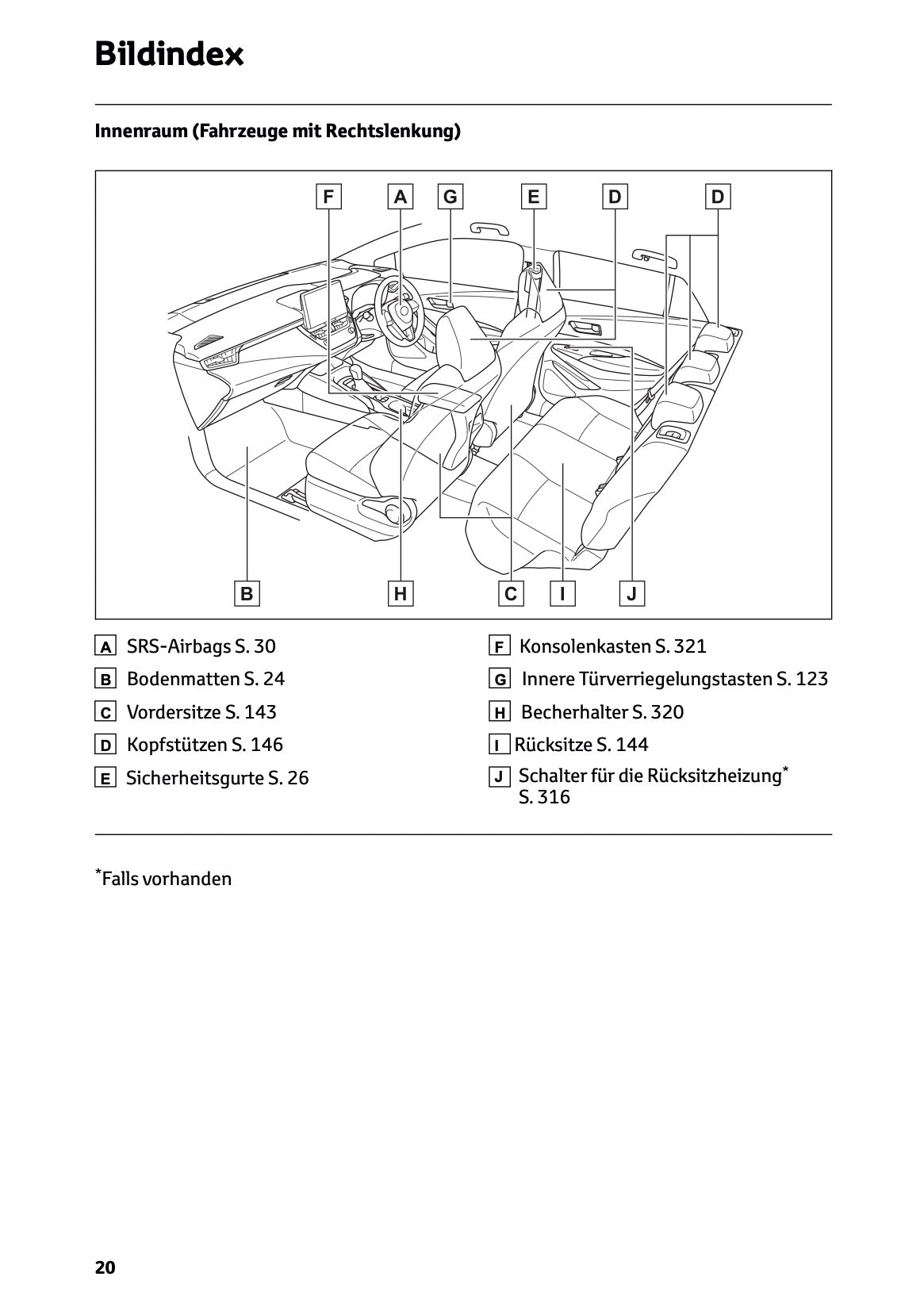 Bildindex

Innenraum (Fahrzeuge mit Rechtslenkung)

F A G E D D

B H C I J

A SRS-Airbags S. 30

B Bodenmatten S. 24

C Vordersitze S. 143

D Kopfstützen S. 146

E Sicherheitsgurte S. 26

F Konsolenkasten S. 321

G Innere Türverriegelungstasten S. 123

H Becherhalter S. 320

I Rücksitze S. 144

J Schalter für die Rücksitzheizung* S. 316

*Falls vorhanden

20