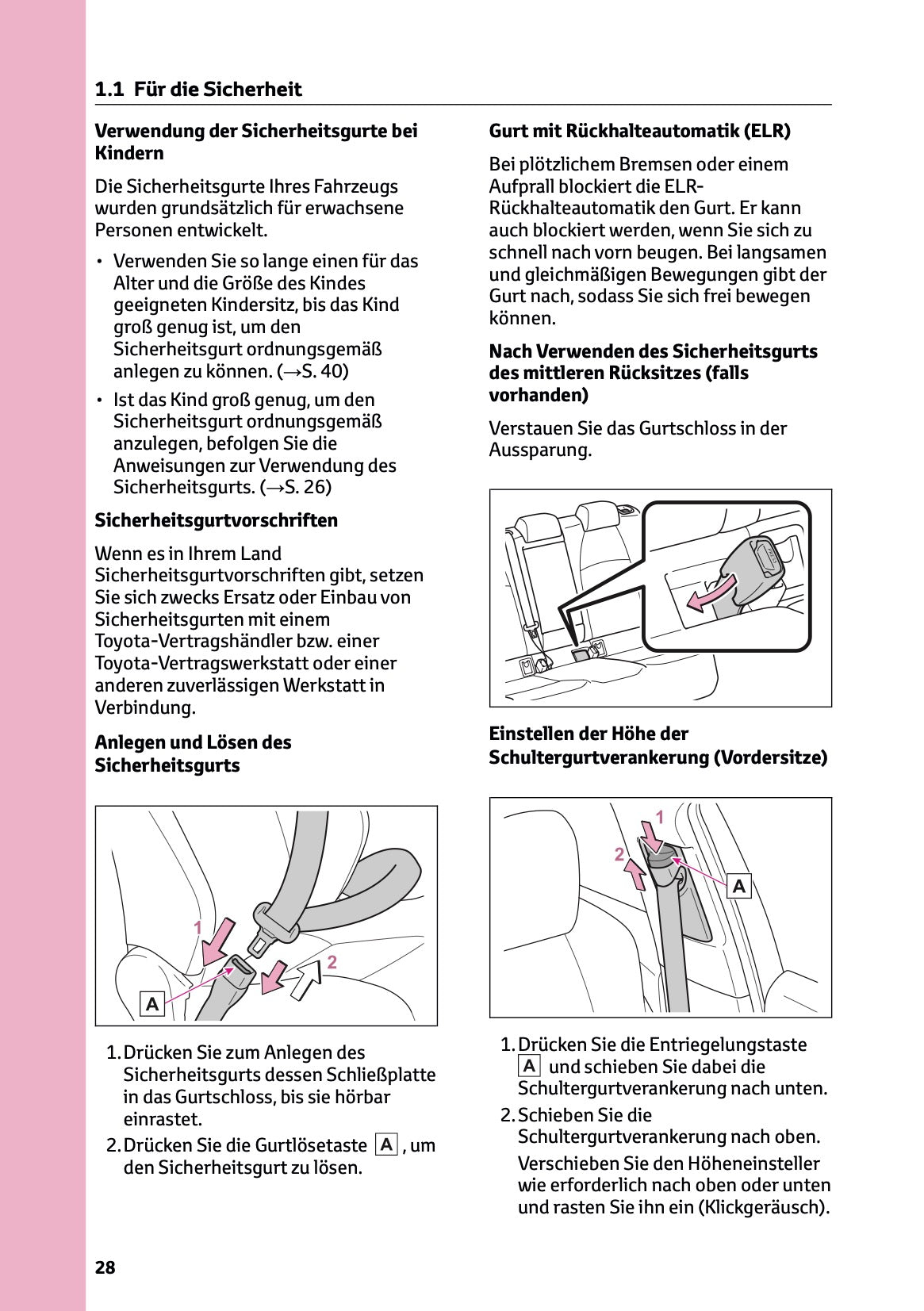 1.1 Für die Sicherheit

Verwendung der Sicherheitsgurte bei Kindern

Die Sicherheitsgurte Ihres Fahrzeugs wurden grundsätzlich für erwachsene Personen entwickelt.

• Verwenden Sie so lange einen für das Alter und die Größe des Kindes geeigneten Kindersitz, bis das Kind groß genug ist, um den Sicherheitsgurt ordnungsgemäß anlegen zu können. (→S. 40)

• Ist das Kind groß genug, um den Sicherheitsgurt ordnungsgemäß anzulegen, befolgen Sie die Anweisungen zur Verwendung des Sicherheitsgurts. (→S. 26)

Sicherheitsgurtvorschriften

Wenn es in Ihrem Land Sicherheitsgurtvorschriften gibt, setzen Sie sich zwecks Ersatz oder Einbau von Sicherheitsgurten mit einem Toyota-Vertragshändler bzw. einer Toyota-Vertragswerkstatt oder einer anderen zuverlässigen Werkstatt in Verbindung.

Anlegen und Lösen des Sicherheitsgurts

1
2
A

1. Drücken Sie zum Anlegen des Sicherheitsgurts dessen Schließplatte in das Gurtschloss, bis sie hörbar einrastet.

2. Drücken Sie die Gurtlösetaste A, um den Sicherheitsgurt zu lösen.

Gurt mit Rückhalteautomatik (ELR)

Bei plötzlichem Bremsen oder einem Aufprall blockiert die ELR-Rückhalteautomatik den Gurt. Er kann auch blockiert werden, wenn Sie sich zu schnell nach vorn beugen. Bei langsamen und gleichmäßigen Bewegungen gibt der Gurt nach, sodass Sie sich frei bewegen können.

Nach Verwenden des Sicherheitsgurts des mittleren Rücksitzes (falls vorhanden)

Verstauen Sie das Gurtschloss in der Aussparung.

Einstellen der Höhe der Schultergurtverankerung (Vordersitze)

1
2
A

1. Drücken Sie die Entriegelungstaste A und schieben Sie dabei die Schultergurtverankerung nach unten.

2. Schieben Sie die Schultergurtverankerung nach oben.

Verschieben Sie den Höheneinsteller wie erforderlich nach oben oder unten und rasten Sie ihn ein (Klickgeräusch).

28