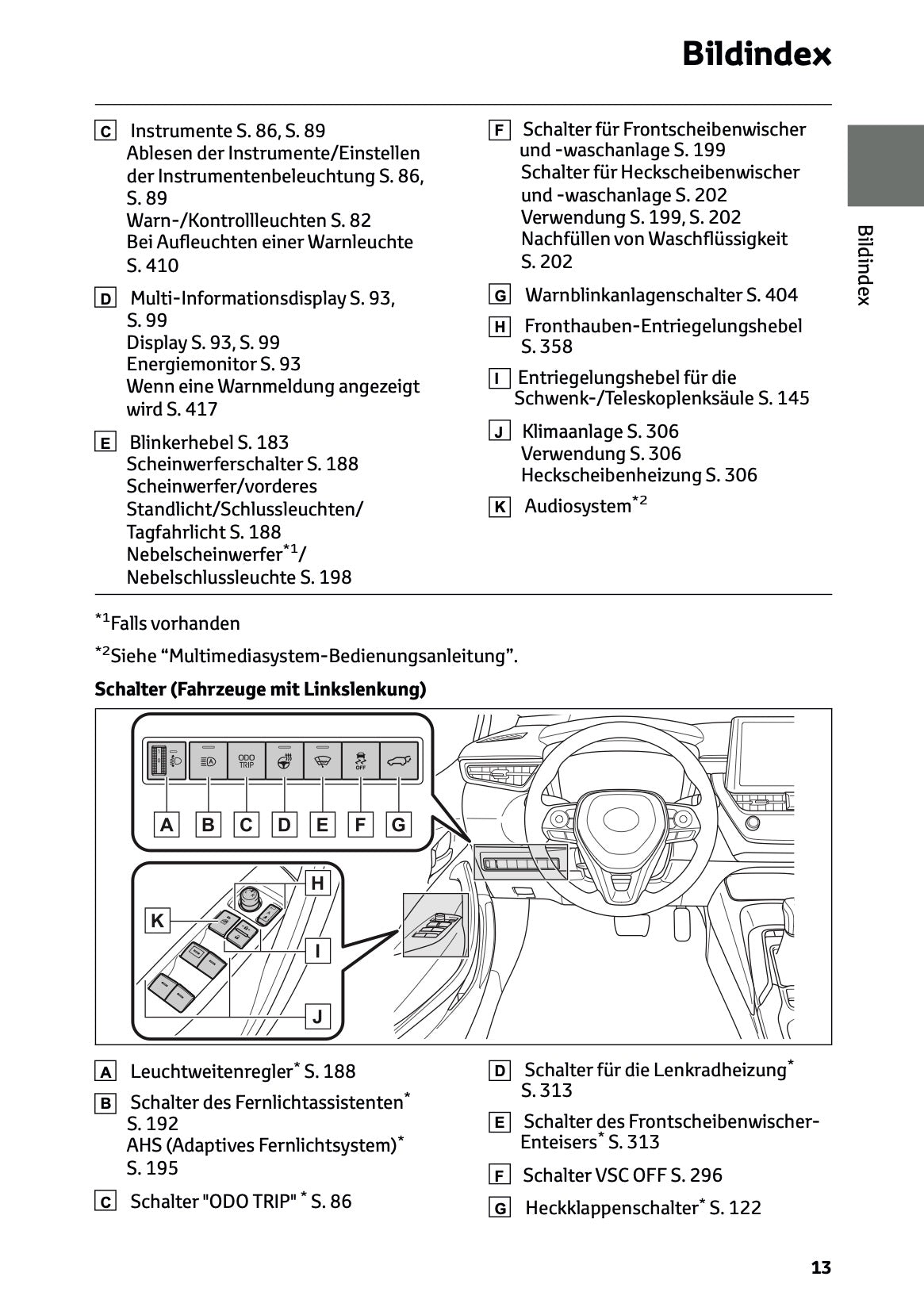 Bildindex

C Instrumente S. 86, S. 89
Ablesen der Instrumente/Einstellen der Instrumentenbeleuchtung S. 86, S. 89
Warn-/Kontrollleuchten S. 82
Bei Aufleuchten einer Warnleuchte S. 410

D Multi-Informationsdisplay S. 93, S. 99
Display S. 93, S. 99
Energiemonitor S. 93
Wenn eine Warnmeldung angezeigt wird S. 417

E Blinkerhebel S. 183
Scheinwerferschalter S. 188
Scheinwerfer/vorderes Standlicht/Schlussleuchten/ Tagfahrlicht S. 188
Nebelscheinwerfer$^{*1}$/ Nebelschlussleuchte S. 198

F Schalter für Frontscheibenwischer und -waschanlage S. 199
Schalter für Heckscheibenwischer und -waschanlage S. 202
Verwendung S. 199, S. 202
Nachfüllen von Waschflüssigkeit S. 202

G Warnblinkanlagenschalter S. 404

H Fronthauben-Entriegelungshebel S. 358

I Entriegelungshebel für die Schwenk-/Teleskoplenksäule S. 145

J Klimaanlage S. 306
Verwendung S. 306
Heckscheibenheizung S. 306

K Audiosystem$^{*2}$

Bildindex

$^{*1}$Falls vorhanden

$^{*2}$Siehe “Multimediasystem-Bedienungsanleitung”.

Schalter (Fahrzeuge mit Linkslenkung)

ODO TRIP
OFF
A B C D E F G
H
K
I
J

A Leuchtweitenregler$^{*}$ S. 188

B Schalter des Fernlichtassistenten$^{*}$ S. 192
AHS (Adaptives Fernlichtsystem)$^{*}$ S. 195

C Schalter "ODO TRIP" $^{*}$ S. 86

D Schalter für die Lenkradheizung$^{*}$ S. 313

E Schalter des Frontscheibenwischer-Enteisers$^{*}$ S. 313

F Schalter VSC OFF S. 296

G Heckklappenschalter$^{*}$ S. 122

13