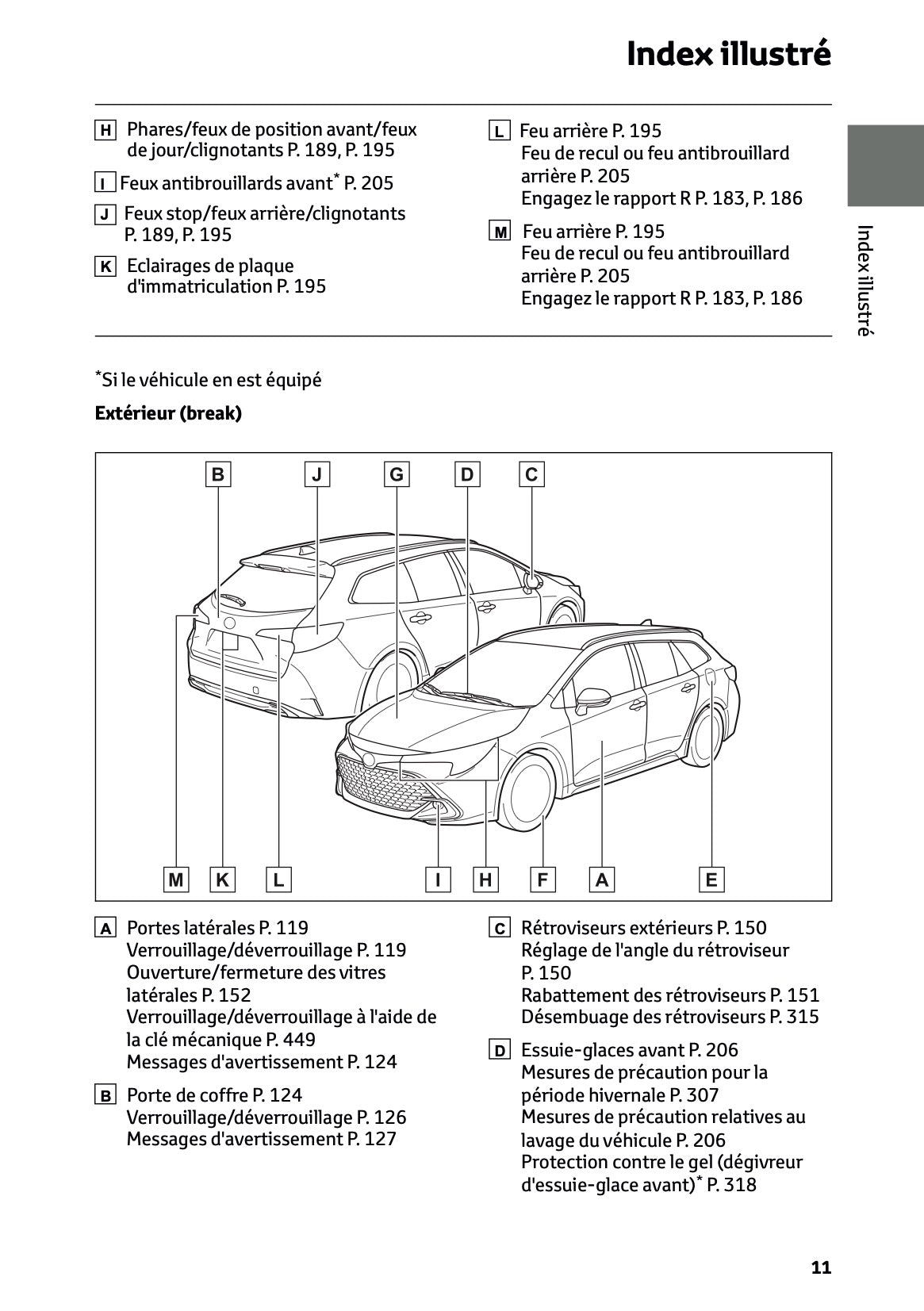 Index illustré

H Phares/feux de position avant/feux de jour/clignotants P. 189, P. 195

I Feux antibrouillards avant* P. 205

J Feux stop/feux arrière/clignotants P. 189, P. 195

K Eclairages de plaque d'immatriculation P. 195

L Feu arrière P. 195
Feu de recul ou feu antibrouillard arrière P. 205
Engagez le rapport R P. 183, P. 186

M Feu arrière P. 195
Feu de recul ou feu antibrouillard arrière P. 205
Engagez le rapport R P. 183, P. 186

Index illustré

*Si le véhicule en est équipé

Extérieur (break)

B J G D C

M K L I H F A E

A Portes latérales P. 119
Verrouillage/déverrouillage P. 119
Ouverture/fermeture des vitres latérales P. 152
Verrouillage/déverrouillage à l'aide de la clé mécanique P. 449
Messages d'avertissement P. 124

B Porte de coffre P. 124
Verrouillage/déverrouillage P. 126
Messages d'avertissement P. 127

C Rétroviseurs extérieurs P. 150
Réglage de l'angle du rétroviseur P. 150
Rabattement des rétroviseurs P. 151
Désembuage des rétroviseurs P. 315

D Essuie-glaces avant P. 206
Mesures de précaution pour la période hivernale P. 307
Mesures de précaution relatives au lavage du véhicule P. 206
Protection contre le gel (dégivreur d'essuie-glace avant)* P. 318

11