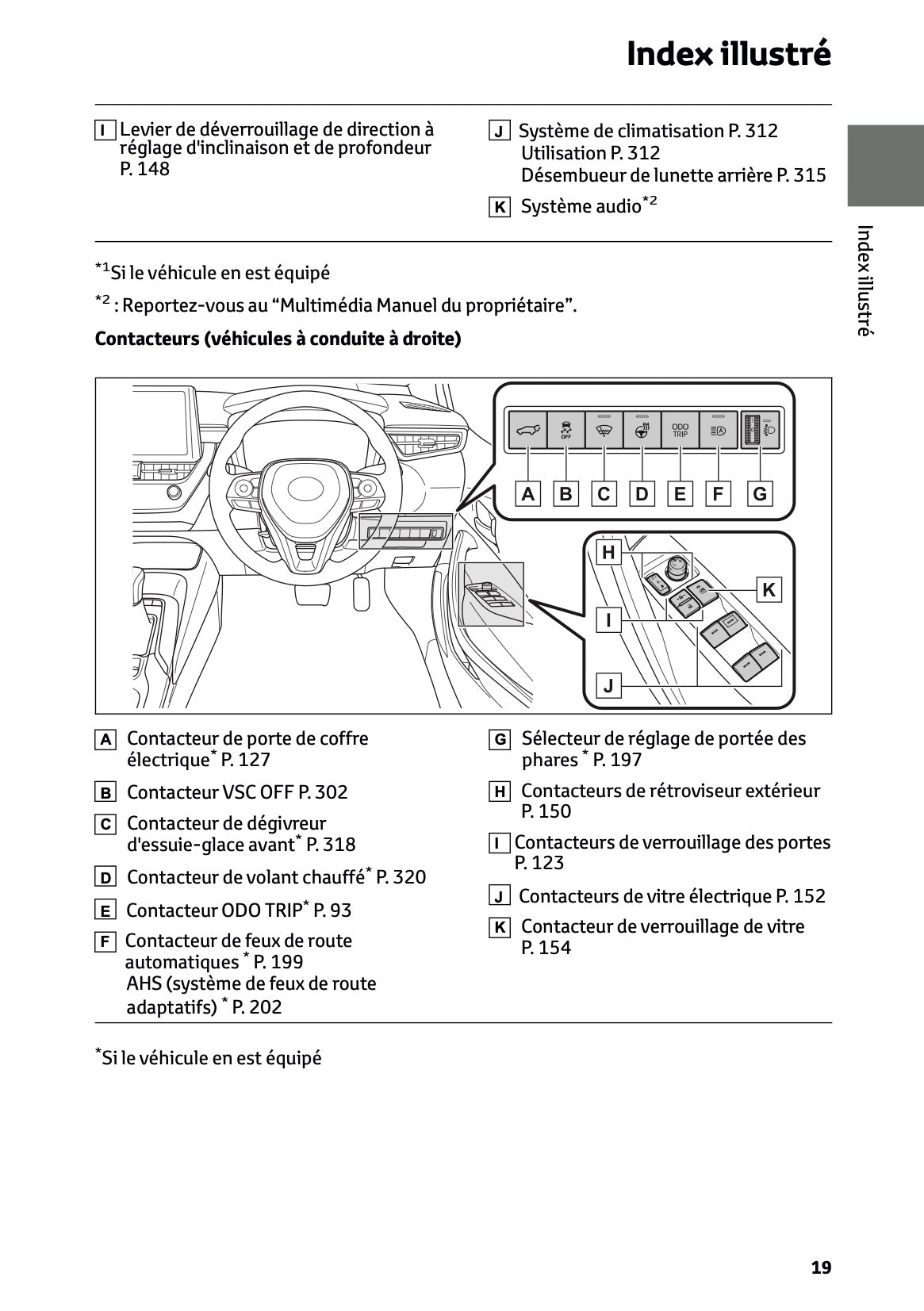 Index illustré

I Levier de déverrouillage de direction à réglage d'inclinaison et de profondeur P. 148

J Système de climatisation P. 312
Utilisation P. 312
Désembueur de lunette arrière P. 315

K Système audio$^{*2}$

Index illustré

$^{*1}$Si le véhicule en est équipé

$^{*2}$ : Reportez-vous au “Multimédia Manuel du propriétaire”.

Contacteurs (véhicules à conduite à droite)

OFF
ODO TRIP
A B C D E F G
H
K
I
J

A Contacteur de porte de coffre électrique$^{*}$ P. 127

B Contacteur VSC OFF P. 302

C Contacteur de dégivreur d'essuie-glace avant$^{*}$ P. 318

D Contacteur de volant chauffé$^{*}$ P. 320

E Contacteur ODO TRIP$^{*}$ P. 93

F Contacteur de feux de route automatiques $^{*}$ P. 199
AHS (système de feux de route adaptatifs) $^{*}$ P. 202

G Sélecteur de réglage de portée des phares $^{*}$ P. 197

H Contacteurs de rétroviseur extérieur P. 150

I Contacteurs de verrouillage des portes P. 123

J Contacteurs de vitre électrique P. 152

K Contacteur de verrouillage de vitre P. 154

$^{*}$Si le véhicule en est équipé

19