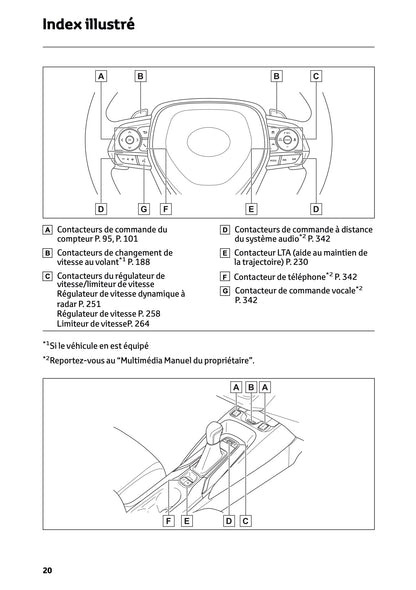 Index illustré

A B B C

D G F E D

A Contacteurs de commande du compteur P. 95, P. 101

B Contacteurs de changement de vitesse au volant$^{*1}$ P. 188

C Contacteurs du régulateur de vitesse/limiteur de vitesse
Régulateur de vitesse dynamique à radar P. 251
Régulateur de vitesse P. 258
Limiteur de vitesseP. 264

D Contacteurs de commande à distance du système audio$^{*2}$ P. 342

E Contacteur LTA (aide au maintien de la trajectoire) P. 230

F Contacteur de téléphone$^{*2}$ P. 342

G Contacteur de commande vocale$^{*2}$ P. 342

$^{*1}$Si le véhicule en est équipé

$^{*2}$Reportez-vous au "Multimédia Manuel du propriétaire".

A B A

F E D C

20