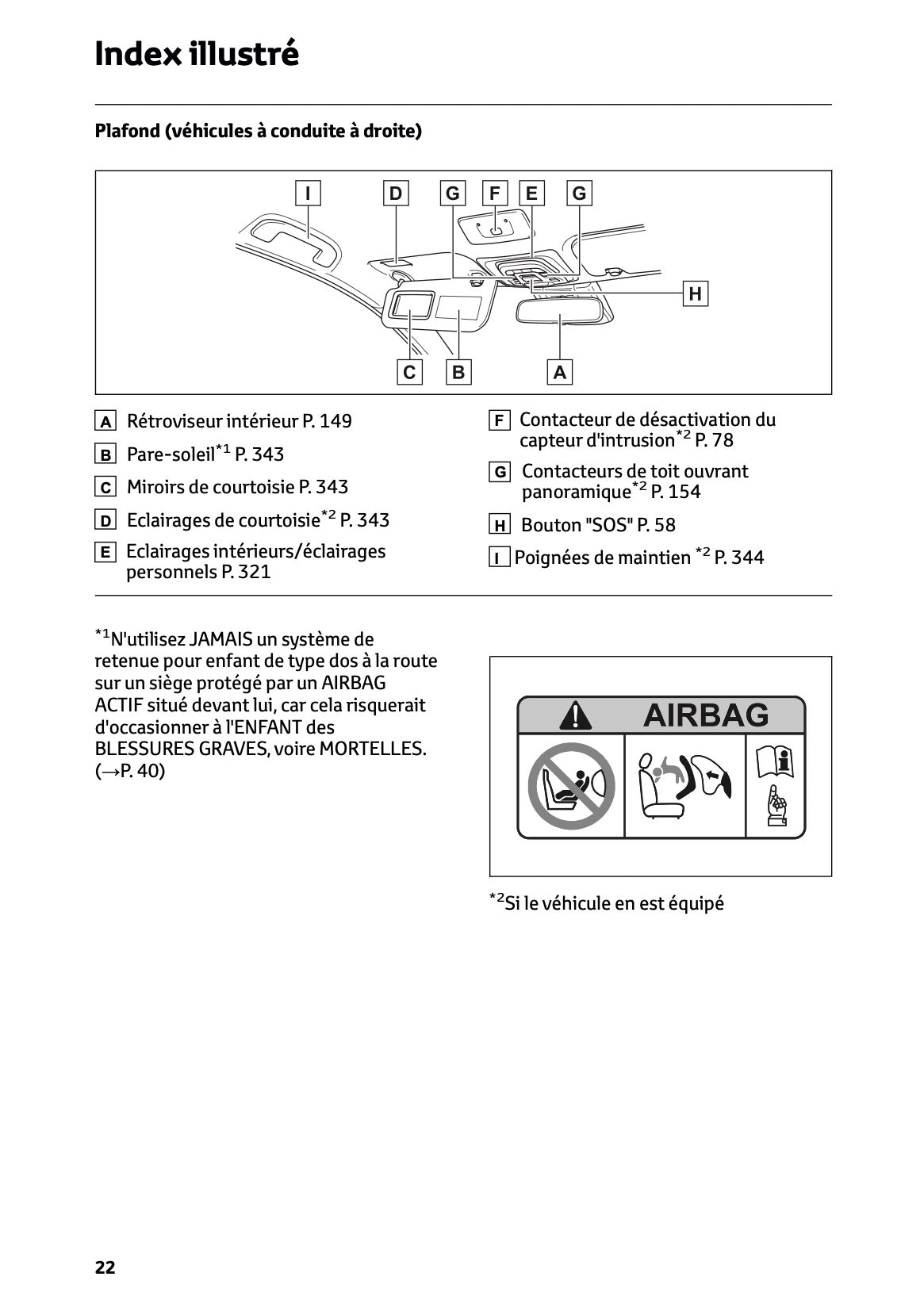 Index illustré

Plafond (véhicules à conduite à droite)

I D G F E G H C B A

A Rétroviseur intérieur P. 149

B Pare-soleil$^{*1}$ P. 343

C Miroirs de courtoisie P. 343

D Eclairages de courtoisie$^{*2}$ P. 343

E Eclairages intérieurs/éclairages personnels P. 321

F Contacteur de désactivation du capteur d'intrusion$^{*2}$ P. 78

G Contacteurs de toit ouvrant panoramique$^{*2}$ P. 154

H Bouton "SOS" P. 58

I Poignées de maintien $^{*2}$ P. 344

$^{*1}$N'utilisez JAMAIS un système de retenue pour enfant de type dos à la route sur un siège protégé par un AIRBAG ACTIF situé devant lui, car cela risquerait d'occasionner à l'ENFANT des BLESSURES GRAVES, voire MORTELLES. (→P. 40)

AIRBAG

$^{*2}$Si le véhicule en est équipé

22