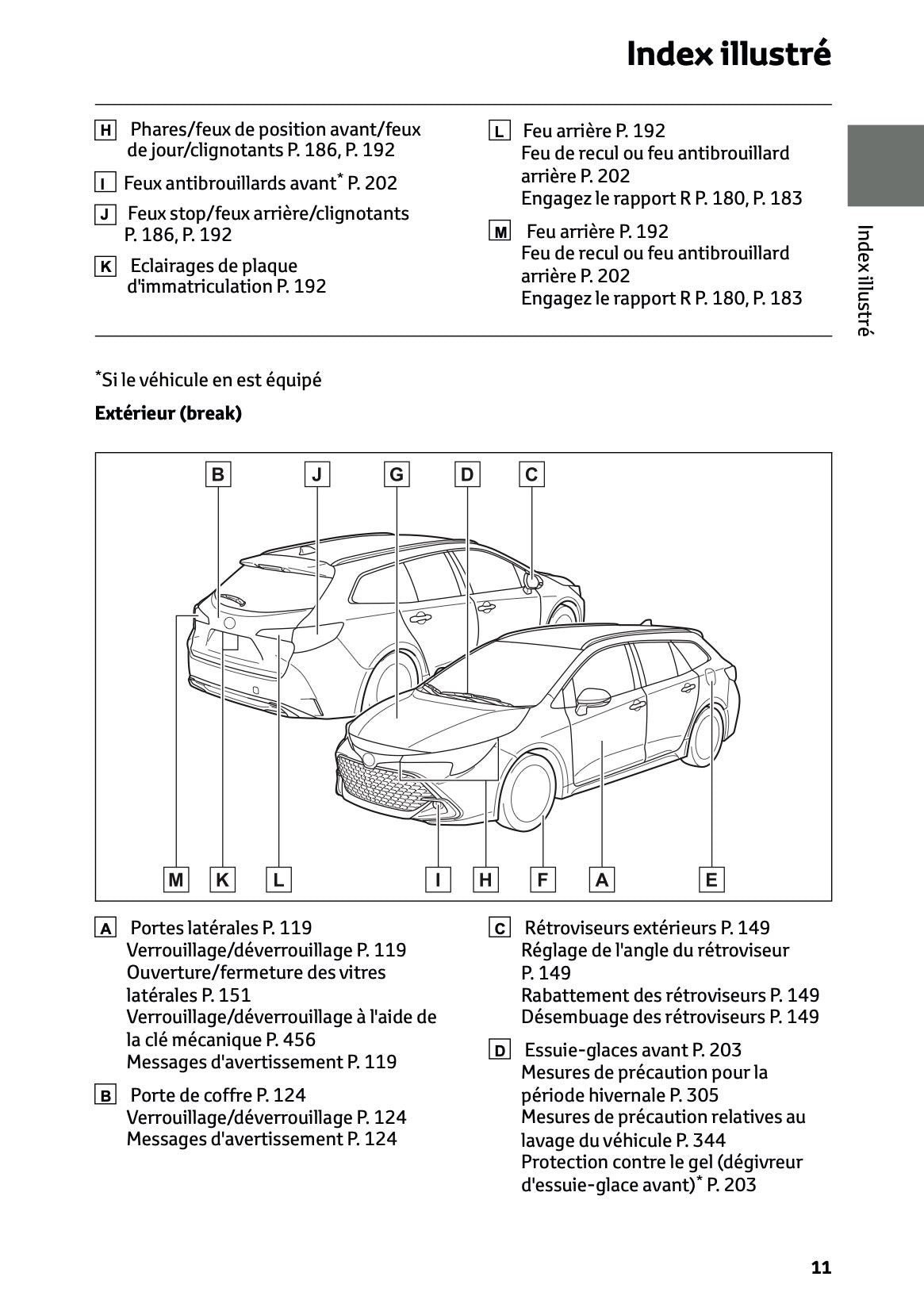 Index illustré

H Phares/feux de position avant/feux de jour/clignotants P. 186, P. 192

I Feux antibrouillards avant* P. 202

J Feux stop/feux arrière/clignotants P. 186, P. 192

K Eclairages de plaque d'immatriculation P. 192

L Feu arrière P. 192
Feu de recul ou feu antibrouillard arrière P. 202
Engagez le rapport R P. 180, P. 183

M Feu arrière P. 192
Feu de recul ou feu antibrouillard arrière P. 202
Engagez le rapport R P. 180, P. 183

Index illustré

*Si le véhicule en est équipé

Extérieur (break)

B J G D C

M K L I H F A E

A Portes latérales P. 119
Verrouillage/déverrouillage P. 119
Ouverture/fermeture des vitres latérales P. 151
Verrouillage/déverrouillage à l'aide de la clé mécanique P. 456
Messages d'avertissement P. 119

B Porte de coffre P. 124
Verrouillage/déverrouillage P. 124
Messages d'avertissement P. 124

C Rétroviseurs extérieurs P. 149
Réglage de l'angle du rétroviseur P. 149
Rabattement des rétroviseurs P. 149
Désembuage des rétroviseurs P. 149

D Essuie-glaces avant P. 203
Mesures de précaution pour la période hivernale P. 305
Mesures de précaution relatives au lavage du véhicule P. 344
Protection contre le gel (dégivreur d'essuie-glace avant)* P. 203

11