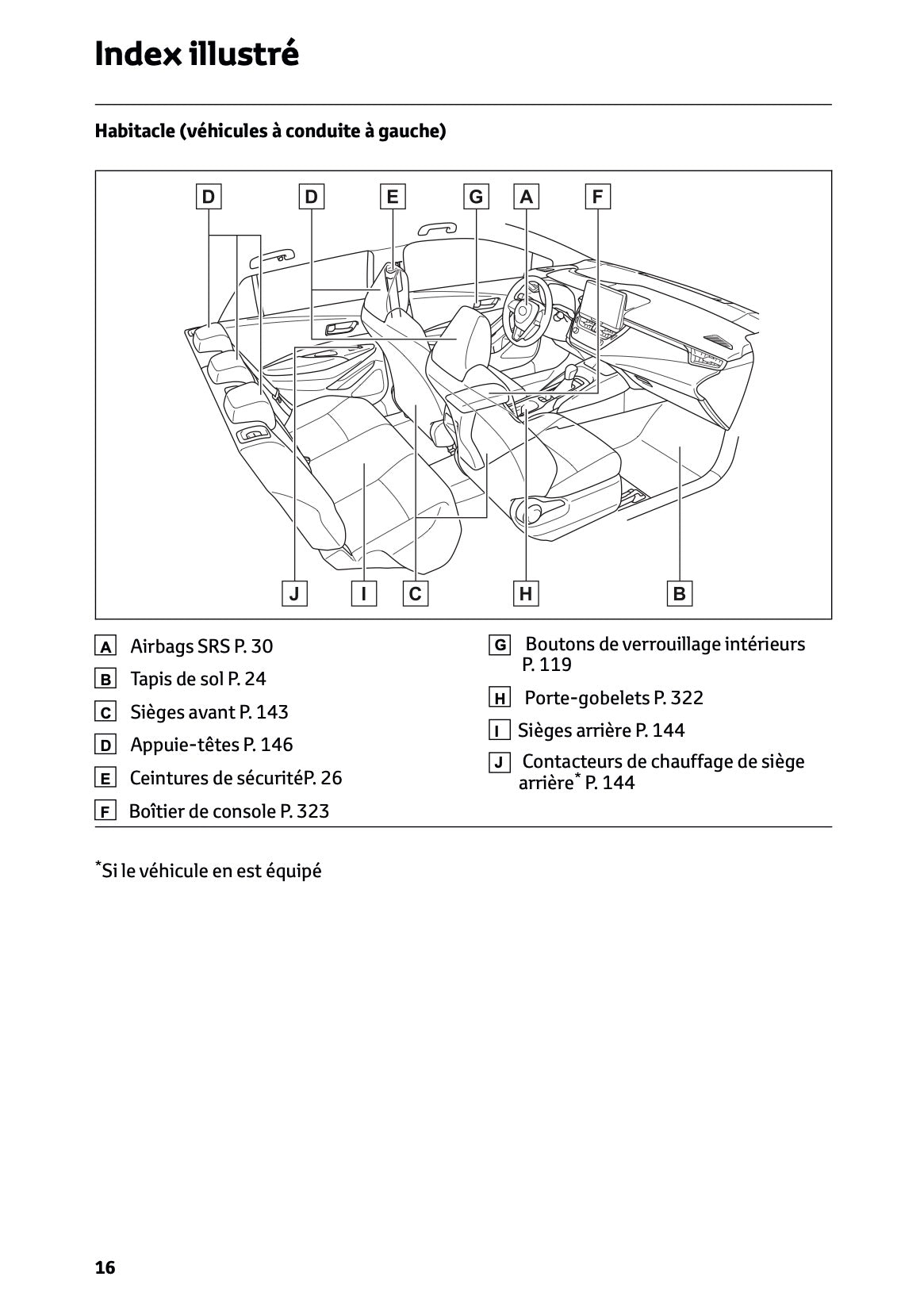 Index illustré

Habitacle (véhicules à conduite à gauche)

D D E G A F

J I C H B

A Airbags SRS P. 30

B Tapis de sol P. 24

C Sièges avant P. 143

D Appuie-têtes P. 146

E Ceintures de sécuritéP. 26

F Boîtier de console P. 323

G Boutons de verrouillage intérieurs P. 119

H Porte-gobelets P. 322

I Sièges arrière P. 144

J Contacteurs de chauffage de siège arrière* P. 144

*Si le véhicule en est équipé

16