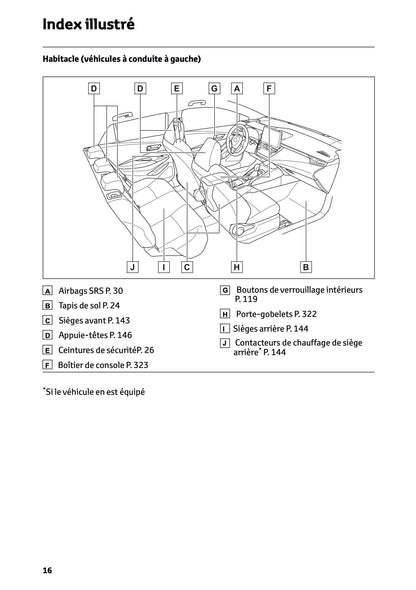 Index illustré

Habitacle (véhicules à conduite à gauche)

D D E G A F

J I C H B

A Airbags SRS P. 30

B Tapis de sol P. 24

C Sièges avant P. 143

D Appuie-têtes P. 146

E Ceintures de sécuritéP. 26

F Boîtier de console P. 323

G Boutons de verrouillage intérieurs P. 119

H Porte-gobelets P. 322

I Sièges arrière P. 144

J Contacteurs de chauffage de siège arrière* P. 144

*Si le véhicule en est équipé

16