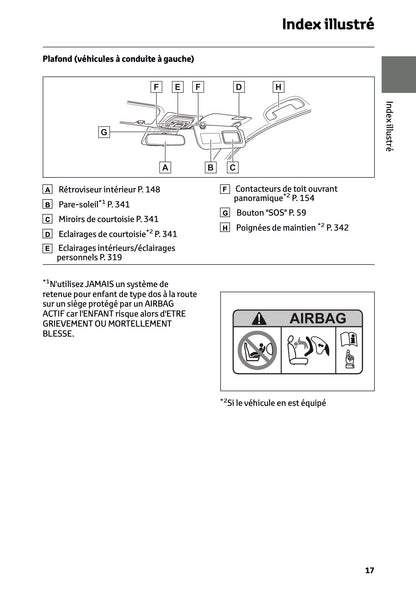 Index illustré

Plafond (véhicules à conduite à gauche)

F E F D H

G

A B C

Index illustré

A Rétroviseur intérieur P. 148

B Pare-soleil$^{*1}$ P. 341

C Miroirs de courtoisie P. 341

D Eclairages de courtoisie$^{*2}$ P. 341

E Eclairages intérieurs/éclairages personnels P. 319

F Contacteurs de toit ouvrant panoramique$^{*2}$ P. 154

G Bouton "SOS" P. 59

H Poignées de maintien $^{*2}$ P. 342

$^{*1}$N'utilisez JAMAIS un système de retenue pour enfant de type dos à la route sur un siège protégé par un AIRBAG ACTIF car l'ENFANT risque alors d'ETRE GRIEVEMENT OU MORTELLEMENT BLESSE.

AIRBAG

$^{*2}$Si le véhicule en est équipé

17