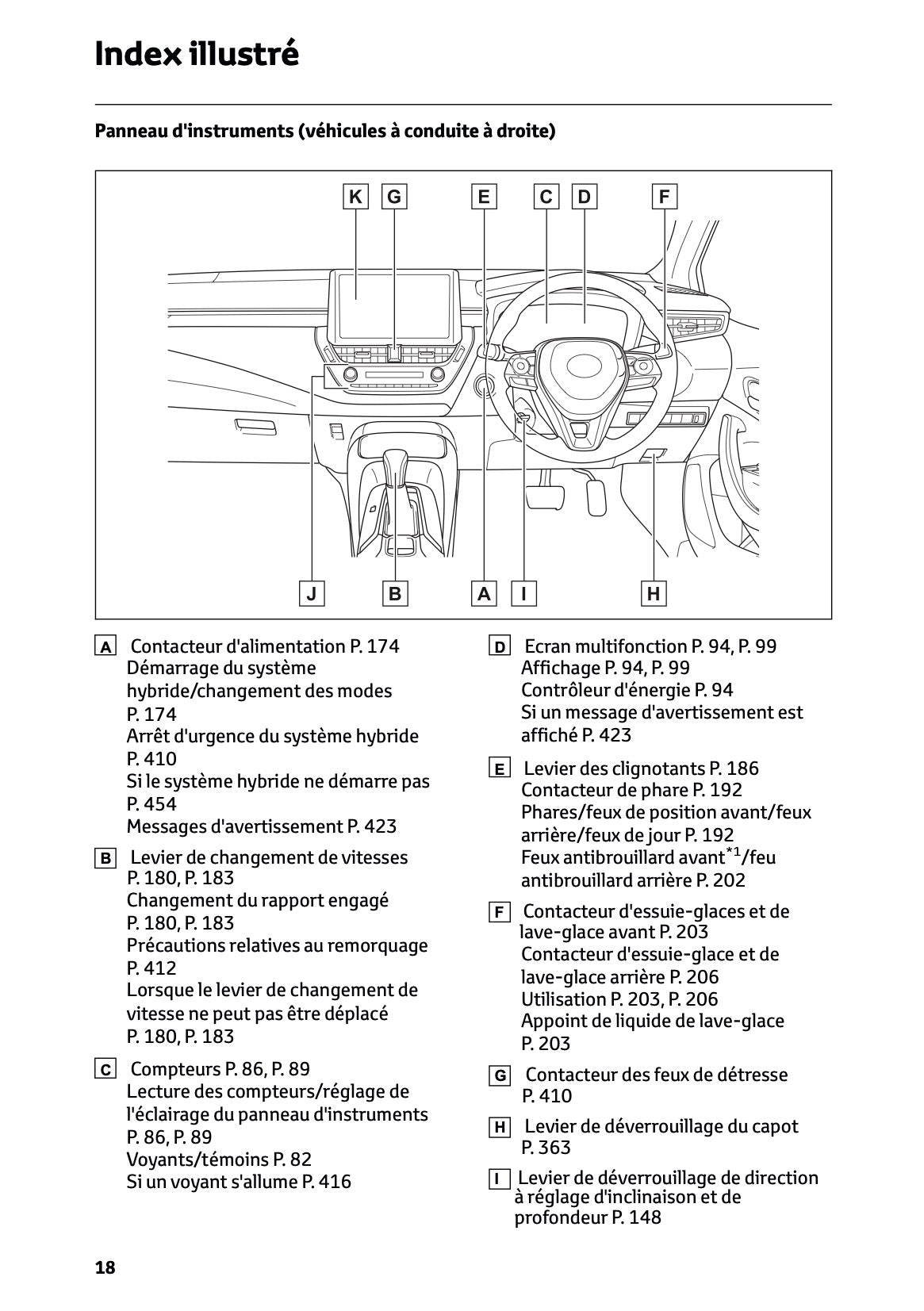 Index illustré

Panneau d'instruments (véhicules à conduite à droite)

K G E C D F

J B A I H

A Contacteur d'alimentation P. 174
Démarrage du système hybride/changement des modes P. 174
Arrêt d'urgence du système hybride P. 410
Si le système hybride ne démarre pas P. 454
Messages d'avertissement P. 423

B Levier de changement de vitesses P. 180, P. 183
Changement du rapport engagé P. 180, P. 183
Précautions relatives au remorquage P. 412
Lorsque le levier de changement de vitesse ne peut pas être déplacé P. 180, P. 183

C Compteurs P. 86, P. 89
Lecture des compteurs/réglage de l'éclairage du panneau d'instruments P. 86, P. 89
Voyants/témoins P. 82
Si un voyant s'allume P. 416

D Ecran multifonction P. 94, P. 99
Affichage P. 94, P. 99
Contrôleur d'énergie P. 94
Si un message d'avertissement est affiché P. 423

E Levier des clignotants P. 186
Contacteur de phare P. 192
Phares/feux de position avant/feux arrière/feux de jour P. 192
Feux antibrouillard avant$^{*1}$/feu antibrouillard arrière P. 202

F Contacteur d'essuie-glaces et de lave-glace avant P. 203
Contacteur d'essuie-glace et de lave-glace arrière P. 206
Utilisation P. 203, P. 206
Appoint de liquide de lave-glace P. 203

G Contacteur des feux de détresse P. 410

H Levier de déverrouillage du capot P. 363

I Levier de déverrouillage de direction à réglage d'inclinaison et de profondeur P. 148

18