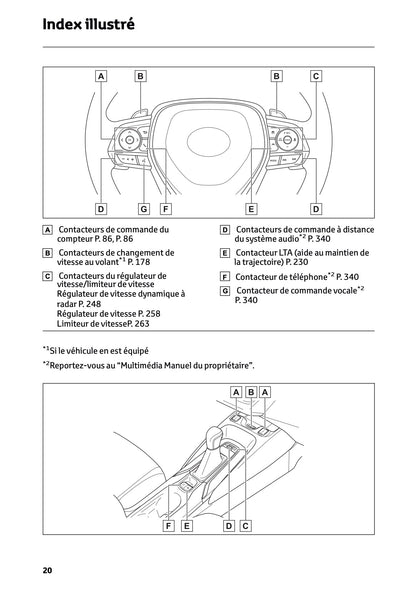 Index illustré

A B B C

D G F E D

A Contacteurs de commande du compteur P. 86, P. 86

B Contacteurs de changement de vitesse au volant$^{*1}$ P. 178

C Contacteurs du régulateur de vitesse/limiteur de vitesse
Régulateur de vitesse dynamique à radar P. 248
Régulateur de vitesse P. 258
Limiteur de vitesseP. 263

D Contacteurs de commande à distance du système audio$^{*2}$ P. 340

E Contacteur LTA (aide au maintien de la trajectoire) P. 230

F Contacteur de téléphone$^{*2}$ P. 340

G Contacteur de commande vocale$^{*2}$ P. 340

$^{*1}$Si le véhicule en est équipé

$^{*2}$Reportez-vous au "Multimédia Manuel du propriétaire".

A B A

F E D C

20