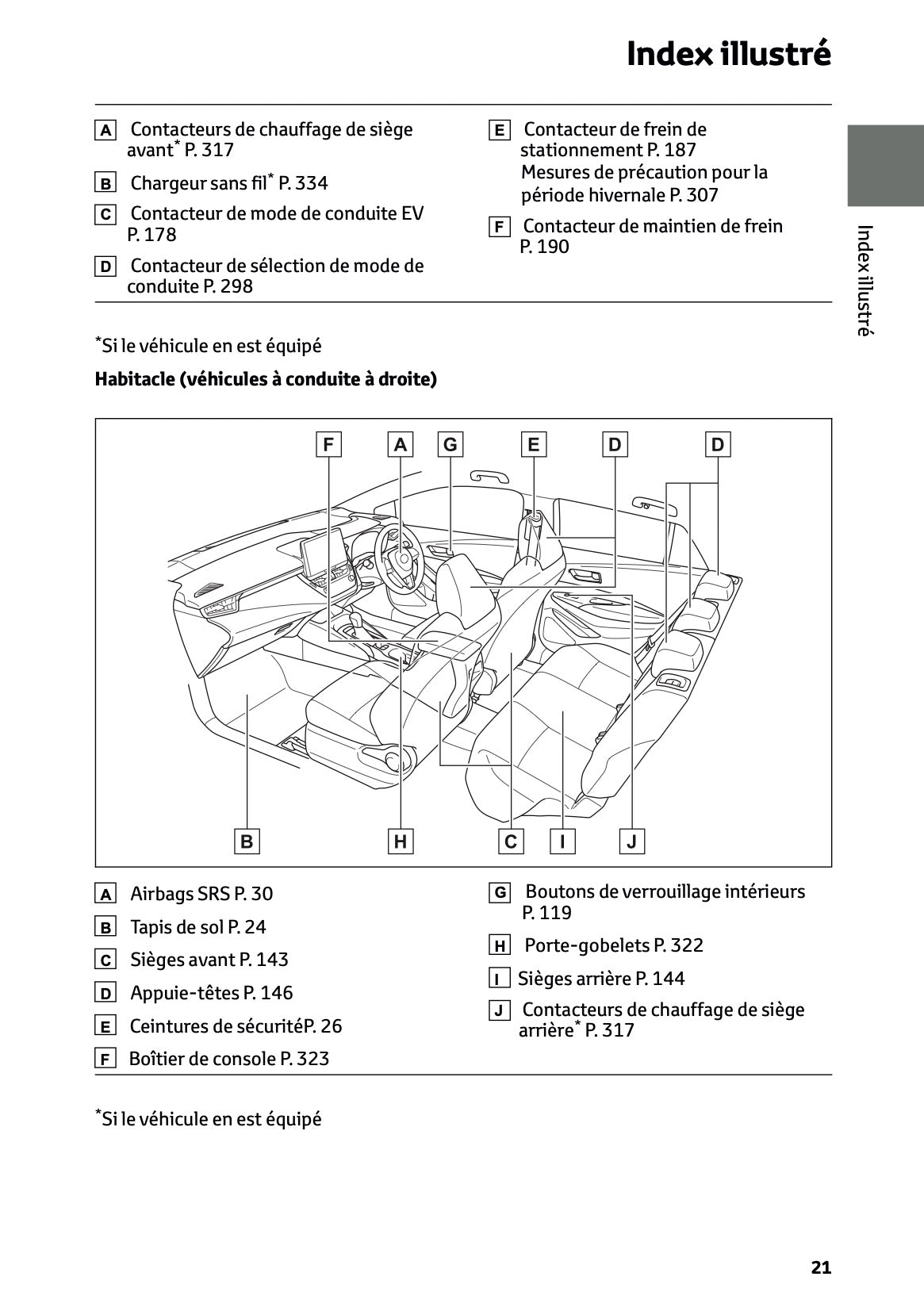 Index illustré

A Contacteurs de chauffage de siège avant* P. 317

B Chargeur sans fil* P. 334

C Contacteur de mode de conduite EV P. 178

D Contacteur de sélection de mode de conduite P. 298

E Contacteur de frein de stationnement P. 187
Mesures de précaution pour la période hivernale P. 307

F Contacteur de maintien de frein P. 190

Index illustré

*Si le véhicule en est équipé

Habitacle (véhicules à conduite à droite)

F A G E D D

B H C I J

A Airbags SRS P. 30

B Tapis de sol P. 24

C Sièges avant P. 143

D Appuie-têtes P. 146

E Ceintures de sécuritéP. 26

F Boîtier de console P. 323

G Boutons de verrouillage intérieurs P. 119

H Porte-gobelets P. 322

I Sièges arrière P. 144

J Contacteurs de chauffage de siège arrière* P. 317

*Si le véhicule en est équipé

21