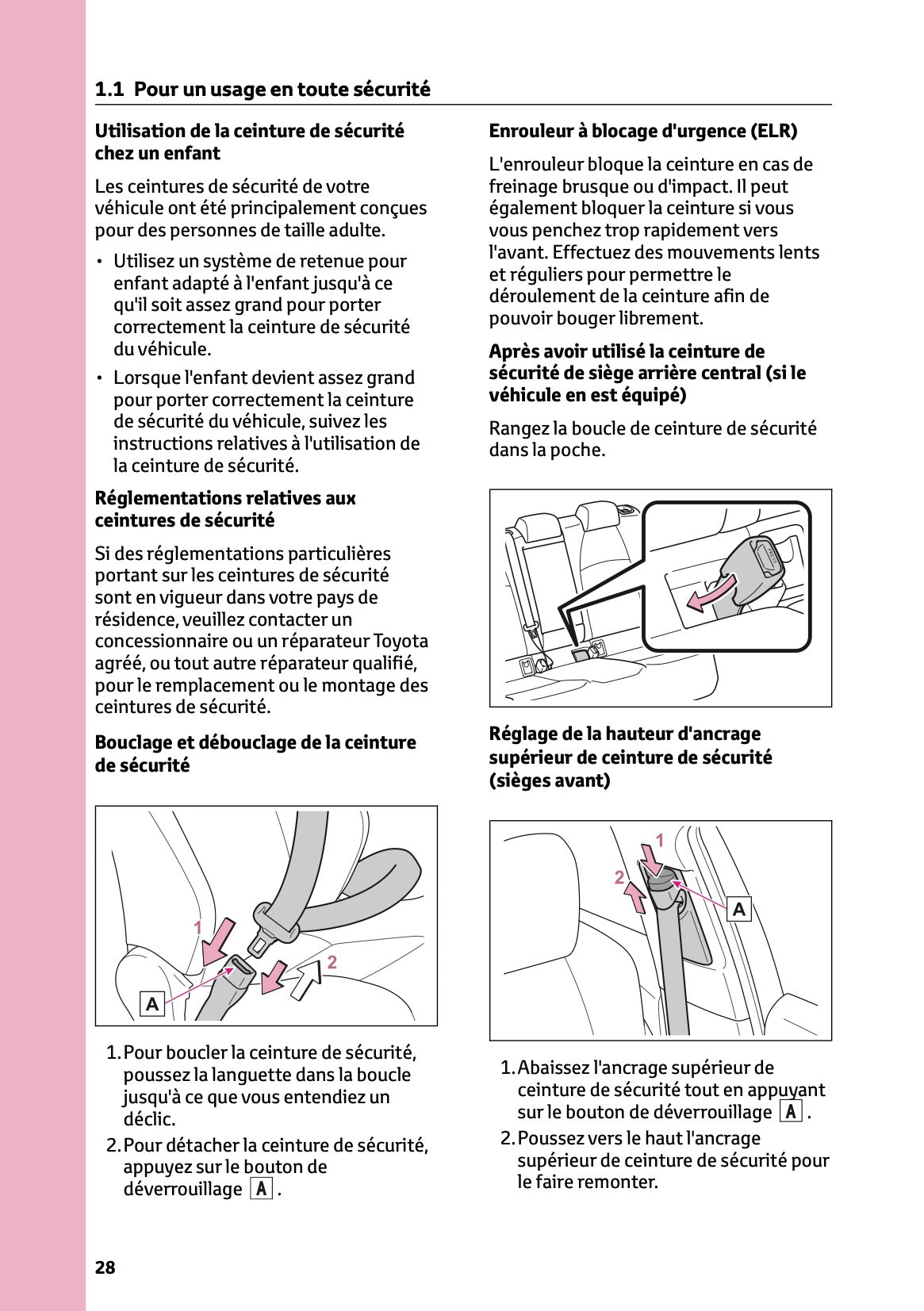 1.1 Pour un usage en toute sécurité

Utilisation de la ceinture de sécurité chez un enfant

Les ceintures de sécurité de votre véhicule ont été principalement conçues pour des personnes de taille adulte.

• Utilisez un système de retenue pour enfant adapté à l'enfant jusqu'à ce qu'il soit assez grand pour porter correctement la ceinture de sécurité du véhicule.

• Lorsque l'enfant devient assez grand pour porter correctement la ceinture de sécurité du véhicule, suivez les instructions relatives à l'utilisation de la ceinture de sécurité.

Réglementations relatives aux ceintures de sécurité

Si des réglementations particulières portant sur les ceintures de sécurité sont en vigueur dans votre pays de résidence, veuillez contacter un concessionnaire ou un réparateur Toyota agréé, ou tout autre réparateur qualifié, pour le remplacement ou le montage des ceintures de sécurité.

Bouclage et débouclage de la ceinture de sécurité

1
2
A

1. Pour boucler la ceinture de sécurité, poussez la languette dans la boucle jusqu'à ce que vous entendiez un déclic.

2. Pour détacher la ceinture de sécurité, appuyez sur le bouton de déverrouillage A .

Enrouleur à blocage d'urgence (ELR)

L'enrouleur bloque la ceinture en cas de freinage brusque ou d'impact. Il peut également bloquer la ceinture si vous vous penchez trop rapidement vers l'avant. Effectuez des mouvements lents et réguliers pour permettre le déroulement de la ceinture afin de pouvoir bouger librement.

Après avoir utilisé la ceinture de sécurité de siège arrière central (si le véhicule en est équipé)

Rangez la boucle de ceinture de sécurité dans la poche.

Réglage de la hauteur d'ancrage supérieur de ceinture de sécurité (sièges avant)

1
2
A

1. Abaissez l'ancrage supérieur de ceinture de sécurité tout en appuyant sur le bouton de déverrouillage A .

2. Poussez vers le haut l'ancrage supérieur de ceinture de sécurité pour le faire remonter.

28