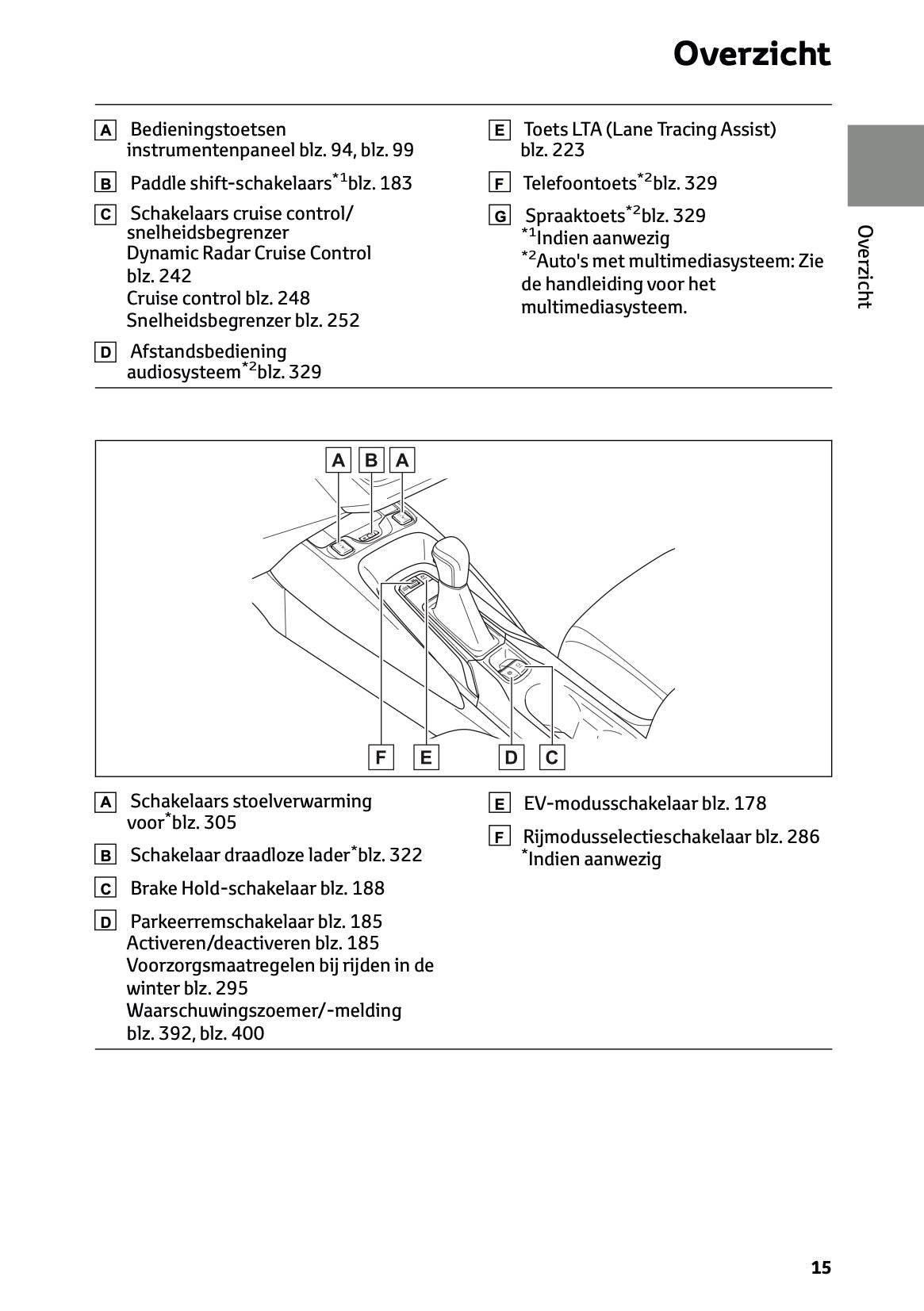 Overzicht

A Bedieningstoetsen instrumentenpaneel blz. 94, blz. 99

B Paddle shift-schakelaars$^{*1}$blz. 183

C Schakelaars cruise control/ snelheidsbegrenzer
Dynamic Radar Cruise Control blz. 242
Cruise control blz. 248
Snelheidsbegrenzer blz. 252

D Afstandsbediening audiosysteem$^{*2}$blz. 329

E Toets LTA (Lane Tracing Assist) blz. 223

F Telefoontoets$^{*2}$blz. 329

G Spraaktoets$^{*2}$blz. 329
$^{*1}$Indien aanwezig
$^{*2}$Auto's met multimediasysteem: Zie de handleiding voor het multimediasysteem.

Overzicht

A B A

F E D C

A Schakelaars stoelverwarming voor$^{*}$blz. 305

B Schakelaar draadloze lader$^{*}$blz. 322

C Brake Hold-schakelaar blz. 188

D Parkeerremschakelaar blz. 185
Activeren/deactiveren blz. 185
Voorzorgsmaatregelen bij rijden in de winter blz. 295
Waarschuwingszoemer/-melding blz. 392, blz. 400

E EV-modusschakelaar blz. 178

F Rijmodusselectieschakelaar blz. 286
$^{*}$Indien aanwezig

15