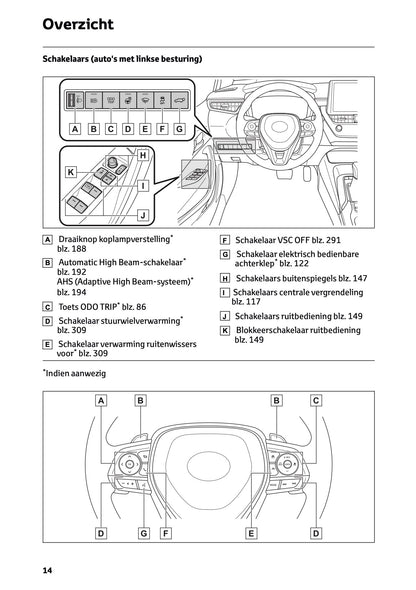 Overzicht

Schakelaars (auto's met linkse besturing)

A B C D E F G

H

K

I

J

A Draaiknop koplampverstelling* blz. 188

B Automatic High Beam-schakelaar* blz. 192
AHS (Adaptive High Beam-systeem)* blz. 194

C Toets ODO TRIP* blz. 86

D Schakelaar stuurwielverwarming* blz. 309

E Schakelaar verwarming ruitenwissers voor* blz. 309

F Schakelaar VSC OFF blz. 291

G Schakelaar elektrisch bedienbare achterklep* blz. 122

H Schakelaars buitenspiegels blz. 147

I Schakelaars centrale vergrendeling blz. 117

J Schakelaars ruitbediening blz. 149

K Blokkeerschakelaar ruitbediening blz. 149

*Indien aanwezig

A B B C

D G F E D

14