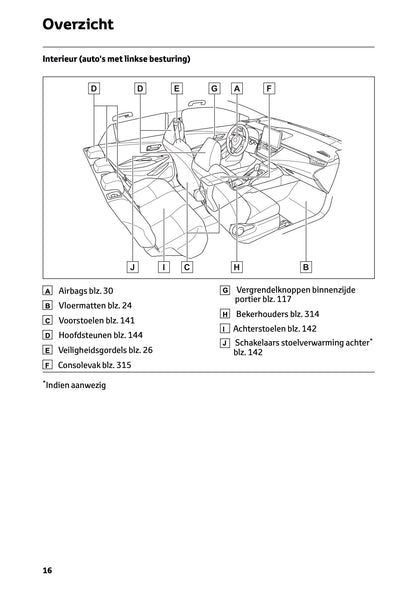 Overzicht

Interieur (auto's met linkse besturing)

D D E G A F

J I C H B

A Airbags blz. 30
B Vloermatten blz. 24
C Voorstoelen blz. 141
D Hoofdsteunen blz. 144
E Veiligheidsgordels blz. 26
F Consolevak blz. 315

G Vergrendelknoppen binnenzijde portier blz. 117
H Bekerhouders blz. 314
I Achterstoelen blz. 142
J Schakelaars stoelverwarming achter* blz. 142

*Indien aanwezig

16