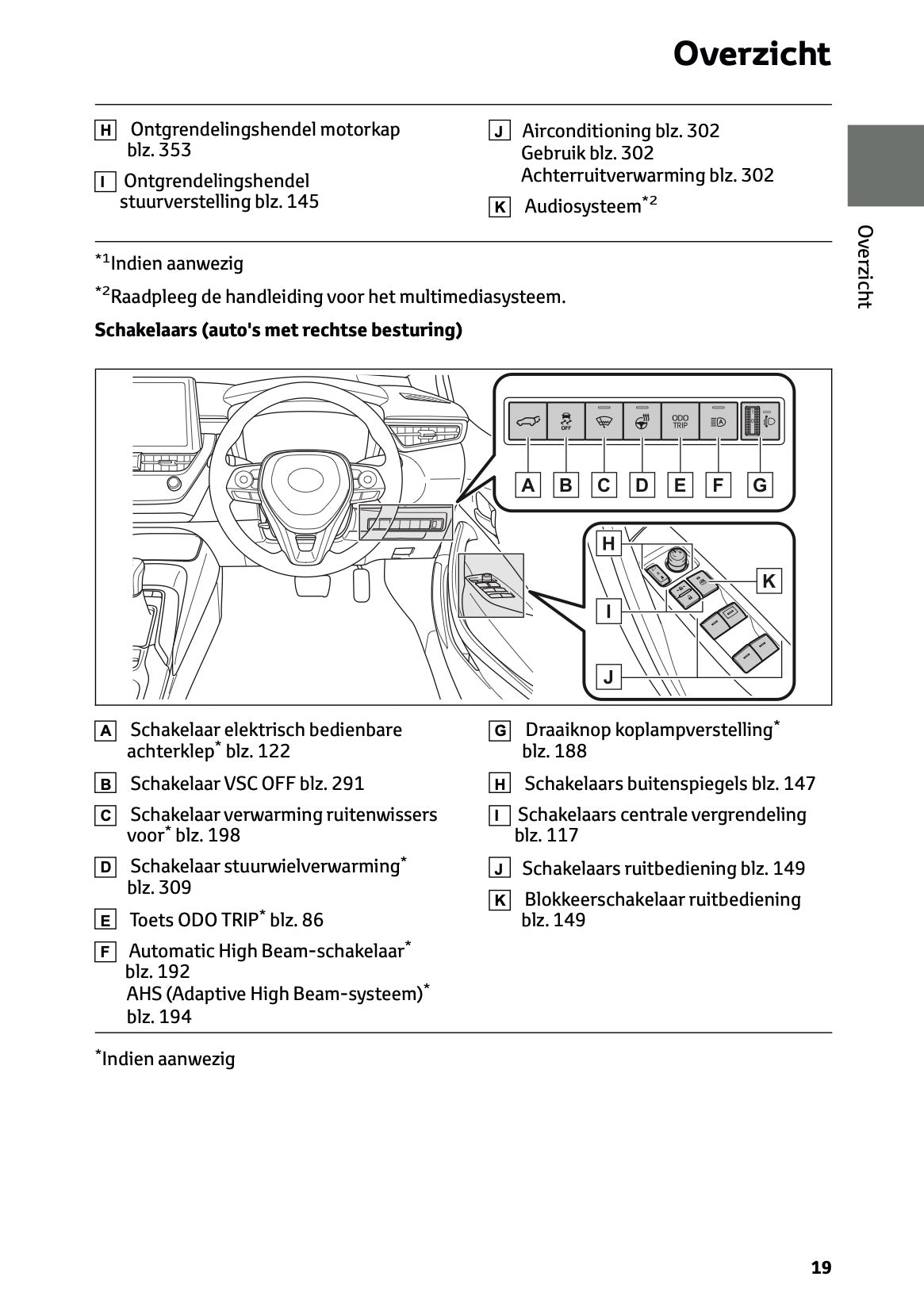 Overzicht

H Ontgrendelingshendel motorkap blz. 353

I Ontgrendelingshendel stuurverstelling blz. 145

J Airconditioning blz. 302
Gebruik blz. 302
Achterruitverwarming blz. 302

K Audiosysteem$^{*2}$

Overzicht

$^{*1}$Indien aanwezig

$^{*2}$Raadpleeg de handleiding voor het multimediasysteem.

Schakelaars (auto's met rechtse besturing)

OFF
ODO TRIP
A B C D E F G
H
K
I
J

A Schakelaar elektrisch bedienbare achterklep$^{*}$ blz. 122

B Schakelaar VSC OFF blz. 291

C Schakelaar verwarming ruitenwissers voor$^{*}$ blz. 198

D Schakelaar stuurwielverwarming$^{*}$ blz. 309

E Toets ODO TRIP$^{*}$ blz. 86

F Automatic High Beam-schakelaar$^{*}$ blz. 192
AHS (Adaptive High Beam-systeem)$^{*}$ blz. 194

G Draaiknop koplampverstelling$^{*}$ blz. 188

H Schakelaars buitenspiegels blz. 147

I Schakelaars centrale vergrendeling blz. 117

J Schakelaars ruitbediening blz. 149

K Blokkeerschakelaar ruitbediening blz. 149

$^{*}$Indien aanwezig

19