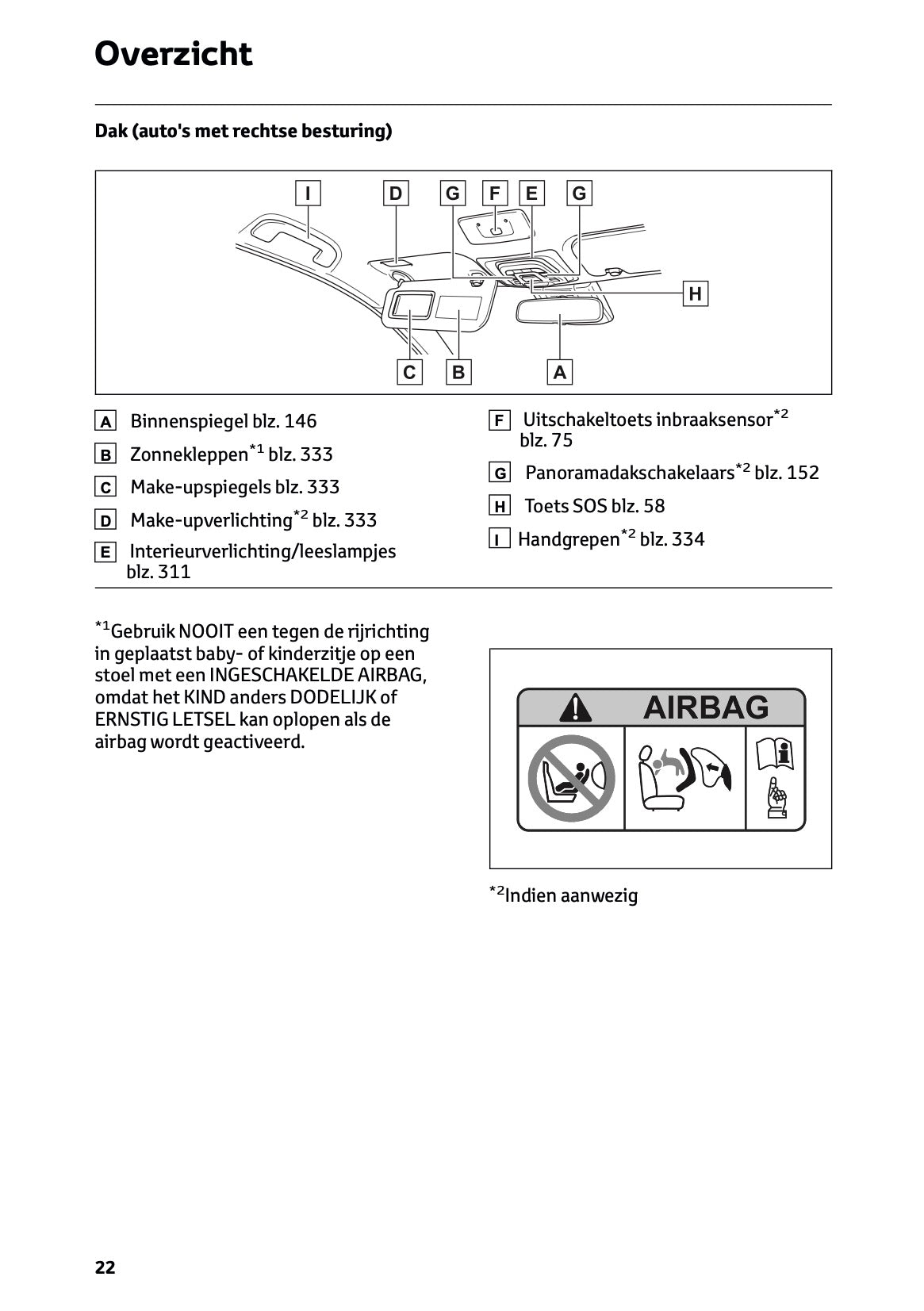 Overzicht

Dak (auto's met rechtse besturing)

I D G F E G

H

C B A

A Binnenspiegel blz. 146

B Zonnekleppen$^{*1}$ blz. 333

C Make-upspiegels blz. 333

D Make-upverlichting$^{*2}$ blz. 333

E Interieurverlichting/leeslampjes blz. 311

F Uitschakeltoets inbraaksensor$^{*2}$ blz. 75

G Panoramadakschakelaars$^{*2}$ blz. 152

H Toets SOS blz. 58

I Handgrepen$^{*2}$ blz. 334

$^{*1}$Gebruik NOOIT een tegen de rijrichting in geplaatst baby- of kinderzitje op een stoel met een INGESCHAKELDE AIRBAG, omdat het KIND anders DODELIJK of ERNSTIG LETSEL kan oplopen als de airbag wordt geactiveerd.

AIRBAG

$^{*2}$Indien aanwezig

22