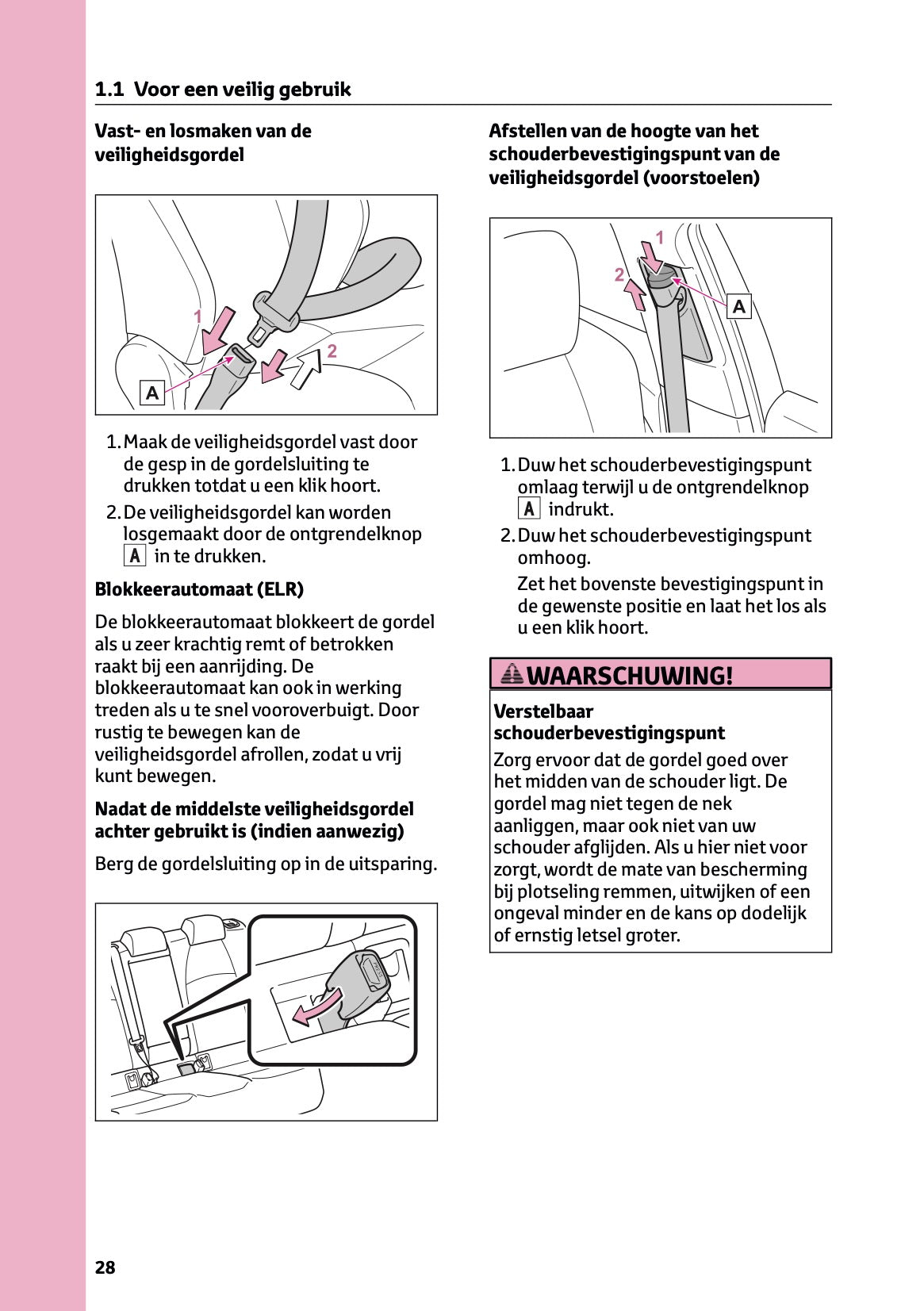 1.1 Voor een veilig gebruik

Vast- en losmaken van de veiligheidsgordel

1

2

A

1. Maak de veiligheidsgordel vast door de gesp in de gordelsluiting te drukken totdat u een klik hoort.
2. De veiligheidsgordel kan worden losgemaakt door de ontgrendelknop A in te drukken.

Blokkeerautomaat (ELR)

De blokkeerautomaat blokkeert de gordel als u zeer krachtig remt of betrokken raakt bij een aanrijding. De blokkeerautomaat kan ook in werking treden als u te snel vooroverbuigt. Door rustig te bewegen kan de veiligheidsgordel afrollen, zodat u vrij kunt bewegen.

Nadat de middelste veiligheidsgordel achter gebruikt is (indien aanwezig)

Berg de gordelsluiting op in de uitsparing.

Afstellen van de hoogte van het schouderbevestigingspunt van de veiligheidsgordel (voorstoelen)

1

2

A

1. Duw het schouderbevestigingspunt omlaag terwijl u de ontgrendelknop A indrukt.
2. Duw het schouderbevestigingspunt omhoog.
Zet het bovenste bevestigingspunt in de gewenste positie en laat het los als u een klik hoort.

WAARSCHUWING!

Verstelbaar schouderbevestigingspunt

Zorg ervoor dat de gordel goed over het midden van de schouder ligt. De gordel mag niet tegen de nek aanliggen, maar ook niet van uw schouder afglijden. Als u hier niet voor zorgt, wordt de mate van bescherming bij plotseling remmen, uitwijken of een ongeval minder en de kans op dodelijk of ernstig letsel groter.

28