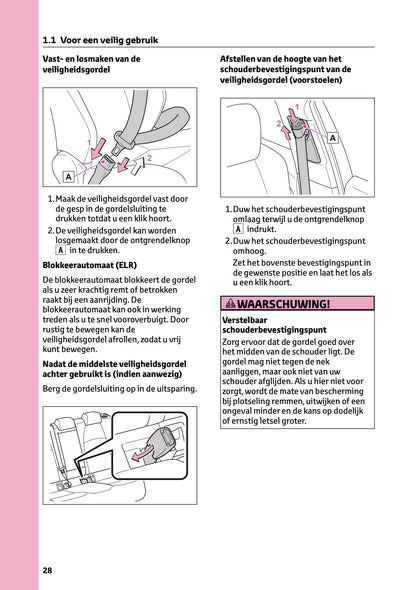 1.1 Voor een veilig gebruik

Vast- en losmaken van de veiligheidsgordel

1
2
A

1. Maak de veiligheidsgordel vast door de gesp in de gordelsluiting te drukken totdat u een klik hoort.
2. De veiligheidsgordel kan worden losgemaakt door de ontgrendelknop A in te drukken.

Blokkeerautomaat (ELR)

De blokkeerautomaat blokkeert de gordel als u zeer krachtig remt of betrokken raakt bij een aanrijding. De blokkeerautomaat kan ook in werking treden als u te snel vooroverbuigt. Door rustig te bewegen kan de veiligheidsgordel afrollen, zodat u vrij kunt bewegen.

Nadat de middelste veiligheidsgordel achter gebruikt is (indien aanwezig)

Berg de gordelsluiting op in de uitsparing.

Afstellen van de hoogte van het schouderbevestigingspunt van de veiligheidsgordel (voorstoelen)

1
2
A

1. Duw het schouderbevestigingspunt omlaag terwijl u de ontgrendelknop A indrukt.
2. Duw het schouderbevestigingspunt omhoog.
Zet het bovenste bevestigingspunt in de gewenste positie en laat het los als u een klik hoort.

WAARSCHUWING!

Verstelbaar schouderbevestigingspunt
Zorg ervoor dat de gordel goed over het midden van de schouder ligt. De gordel mag niet tegen de nek aanliggen, maar ook niet van uw schouder afglijden. Als u hier niet voor zorgt, wordt de mate van bescherming bij plotseling remmen, uitwijken of een ongeval minder en de kans op dodelijk of ernstig letsel groter.

28