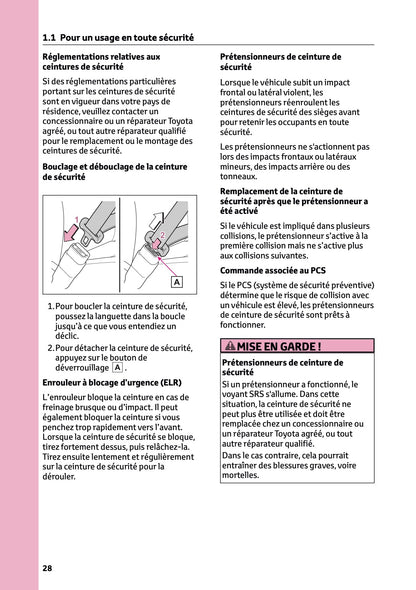 1.1 Pour un usage en toute sécurité

Réglementations relatives aux ceintures de sécurité

Si des réglementations particulières portant sur les ceintures de sécurité sont en vigueur dans votre pays de résidence, veuillez contacter un concessionnaire ou un réparateur Toyota agréé, ou tout autre réparateur qualifié pour le remplacement ou le montage des ceintures de sécurité.

Bouclage et débouclage de la ceinture de sécurité

1

2

A

1. Pour boucler la ceinture de sécurité, poussez la languette dans la boucle jusqu'à ce que vous entendiez un déclic.
2. Pour détacher la ceinture de sécurité, appuyez sur le bouton de déverrouillage A .

Enrouleur à blocage d'urgence (ELR)

L'enrouleur bloque la ceinture en cas de freinage brusque ou d'impact. Il peut également bloquer la ceinture si vous penchez trop rapidement vers l'avant. Lorsque la ceinture de sécurité se bloque, tirez fortement dessus, puis relâchez-la. Tirez ensuite lentement et régulièrement sur la ceinture de sécurité pour la dérouler.

Prétensionneurs de ceinture de sécurité

Lorsque le véhicule subit un impact frontal ou latéral violent, les prétensionneurs réenroulent les ceintures de sécurité des sièges avant pour retenir les occupants en toute sécurité.

Les prétensionneurs ne s'actionnent pas lors des impacts frontaux ou latéraux mineurs, des impacts arrière ou des tonneaux.

Remplacement de la ceinture de sécurité après que le prétensionneur a été activé

Si le véhicule est impliqué dans plusieurs collisions, le prétensionneur s'active à la première collision mais ne s'active plus aux collisions suivantes.

Commande associée au PCS

Si le PCS (système de sécurité préventive) détermine que le risque de collision avec un véhicule est élevé, les prétensionneurs de ceinture de sécurité sont prêts à fonctionner.

MISE EN GARDE !

Prétensionneurs de ceinture de sécurité

Si un prétensionneur a fonctionné, le voyant SRS s'allume. Dans cette situation, la ceinture de sécurité ne peut plus être utilisée et doit être remplacée chez un concessionnaire ou un réparateur Toyota agréé, ou tout autre réparateur qualifié.

Dans le cas contraire, cela pourrait entraîner des blessures graves, voire mortelles.

28