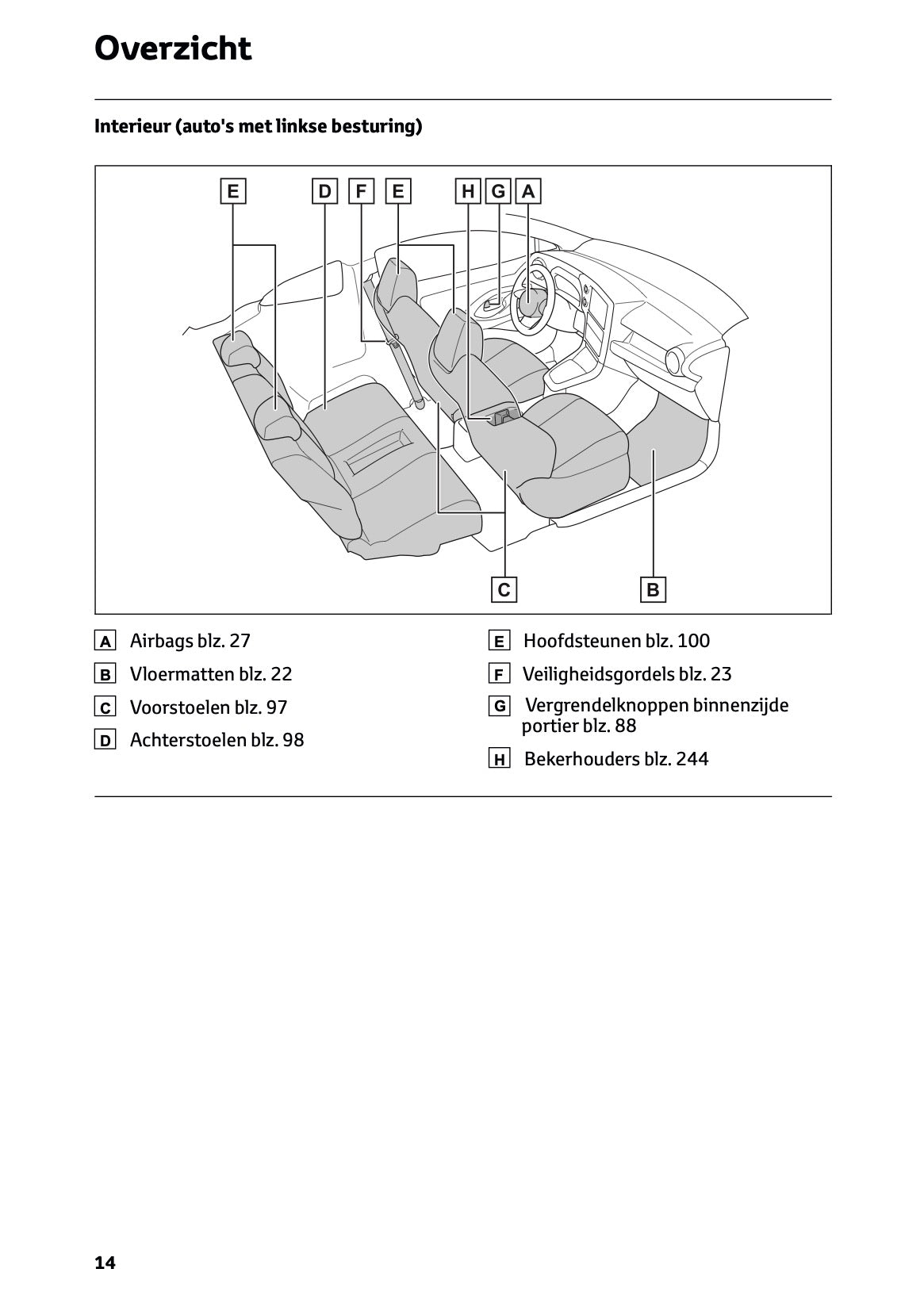 Overzicht

Interieur (auto's met linkse besturing)

E D F E H G A

C B

A Airbags blz. 27

B Vloermatten blz. 22

C Voorstoelen blz. 97

D Achterstoelen blz. 98

E Hoofdsteunen blz. 100

F Veiligheidsgordels blz. 23

G Vergrendelknoppen binnenzijde portier blz. 88

H Bekerhouders blz. 244

14