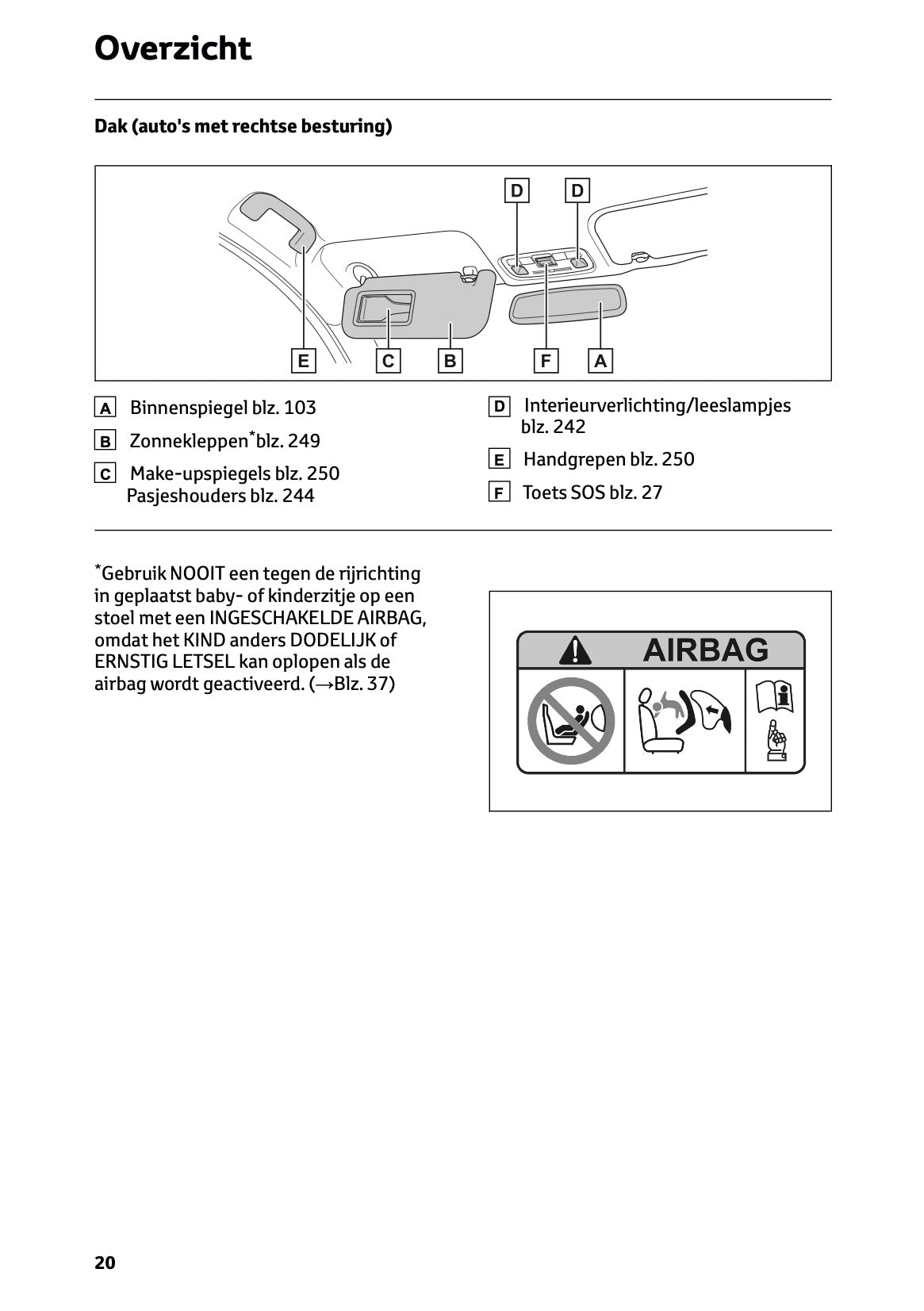 Overzicht

Dak (auto's met rechtse besturing)

D D

E C B F A

A Binnenspiegel blz. 103

B Zonnekleppen*blz. 249

C Make-upspiegels blz. 250
Pasjeshouders blz. 244

D Interieurverlichting/leeslampjes blz. 242

E Handgrepen blz. 250

F Toets SOS blz. 27

*Gebruik NOOIT een tegen de rijrichting in geplaatst baby- of kinderzitje op een stoel met een INGESCHAKELDE AIRBAG, omdat het KIND anders DODELIJK of ERNSTIG LETSEL kan oplopen als de airbag wordt geactiveerd. (→Blz. 37)

AIRBAG

20