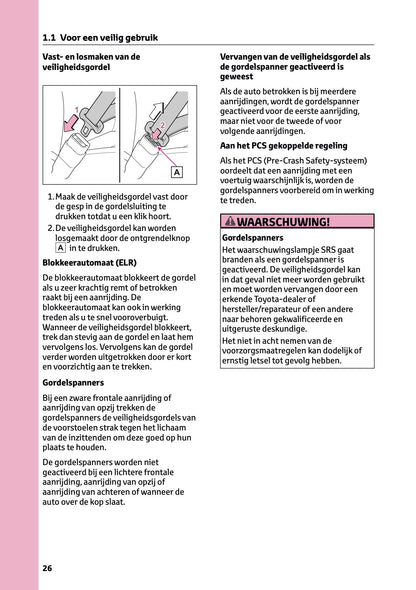 1.1 Voor een veilig gebruik

Vast- en losmaken van de veiligheidsgordel

1

2

A

1. Maak de veiligheidsgordel vast door de gesp in de gordelsluiting te drukken totdat u een klik hoort.
2. De veiligheidsgordel kan worden losgemaakt door de ontgrendelknop A in te drukken.

Blokkeerautomaat (ELR)

De blokkeerautomaat blokkeert de gordel als u zeer krachtig remt of betrokken raakt bij een aanrijding. De blokkeerautomaat kan ook in werking treden als u te snel vooroverbuigt. Wanneer de veiligheidsgordel blokkeert, trek dan stevig aan de gordel en laat hem vervolgens los. Vervolgens kan de gordel verder worden uitgetrokken door er kort en voorzichtig aan te trekken.

Gordelspanners

Bij een zware frontale aanrijding of aanrijding van opzij trekken de gordelspanners de veiligheidsgordels van de voorstoelen strak tegen het lichaam van de inzittenden om deze goed op hun plaats te houden.

De gordelspanners worden niet geactiveerd bij een lichtere frontale aanrijding, aanrijding van opzij of aanrijding van achteren of wanneer de auto over de kop slaat.

Vervangen van de veiligheidsgordel als de gordelspanner geactiveerd is geweest

Als de auto betrokken is bij meerdere aanrijdingen, wordt de gordelspanner geactiveerd voor de eerste aanrijding, maar niet voor de tweede of voor volgende aanrijdingen.

Aan het PCS gekoppelde regeling

Als het PCS (Pre-Crash Safety-systeem) oordeelt dat een aanrijding met een voertuig waarschijnlijk is, worden de gordelspanners voorbereid om in werking te treden.

WAARSCHUWING!

Gordelspanners

Het waarschuwingslampje SRS gaat branden als een gordelspanner is geactiveerd. De veiligheidsgordel kan in dat geval niet meer worden gebruikt en moet worden vervangen door een erkende Toyota-dealer of hersteller/reparateur of een andere naar behoren gekwalificeerde en uitgeruste deskundige.

Het niet in acht nemen van de voorzorgsmaatregelen kan dodelijk of ernstig letsel tot gevolg hebben.

26