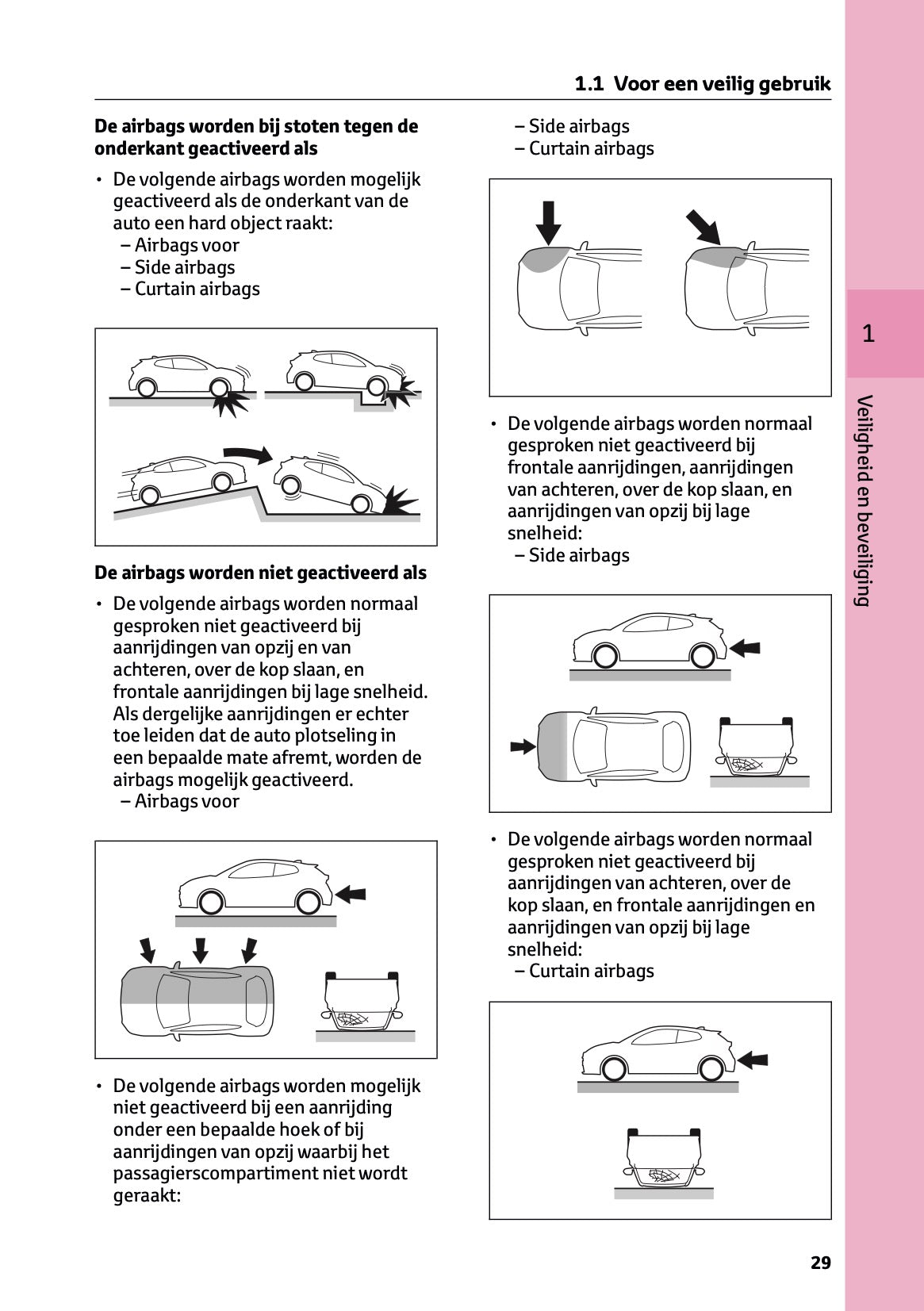 1.1 Voor een veilig gebruik

**De airbags worden bij stoten tegen de onderkant geactiveerd als**

• De volgende airbags worden mogelijk geactiveerd als de onderkant van de auto een hard object raakt:
– Airbags voor
– Side airbags
– Curtain airbags

**De airbags worden niet geactiveerd als**

• De volgende airbags worden normaal gesproken niet geactiveerd bij aanrijdingen van opzij en van achteren, over de kop slaan, en frontale aanrijdingen bij lage snelheid. Als dergelijke aanrijdingen er echter toe leiden dat de auto plotseling in een bepaalde mate afremt, worden de airbags mogelijk geactiveerd.
– Airbags voor

• De volgende airbags worden mogelijk niet geactiveerd bij een aanrijding onder een bepaalde hoek of bij aanrijdingen van opzij waarbij het passagierscompartiment niet wordt geraakt:
– Side airbags
– Curtain airbags

• De volgende airbags worden normaal gesproken niet geactiveerd bij frontale aanrijdingen, aanrijdingen van achteren, over de kop slaan, en aanrijdingen van opzij bij lage snelheid:
– Side airbags

• De volgende airbags worden normaal gesproken niet geactiveerd bij aanrijdingen van achteren, over de kop slaan, en frontale aanrijdingen en aanrijdingen van opzij bij lage snelheid:
– Curtain airbags

1

Veiligheid en beveiliging

29