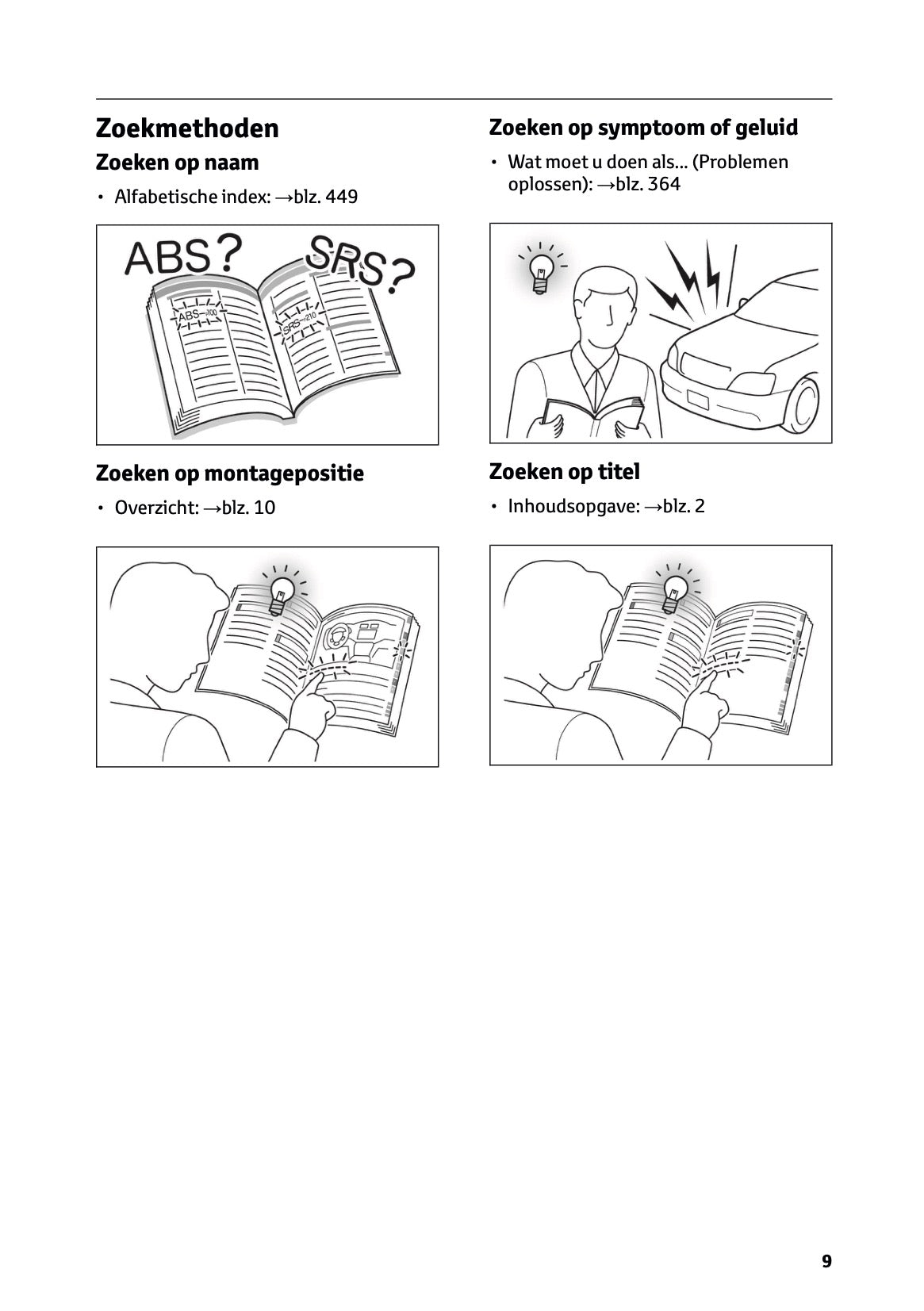 Zoekmethoden

Zoeken op naam

• Alfabetische index: →blz. 449

ABS? SRS?

ABS→100

SRS→210

Zoeken op montagepositie

• Overzicht: →blz. 10

Zoeken op symptoom of geluid

• Wat moet u doen als... (Problemen oplossen): →blz. 364

Zoeken op titel

• Inhoudsopgave: →blz. 2

9