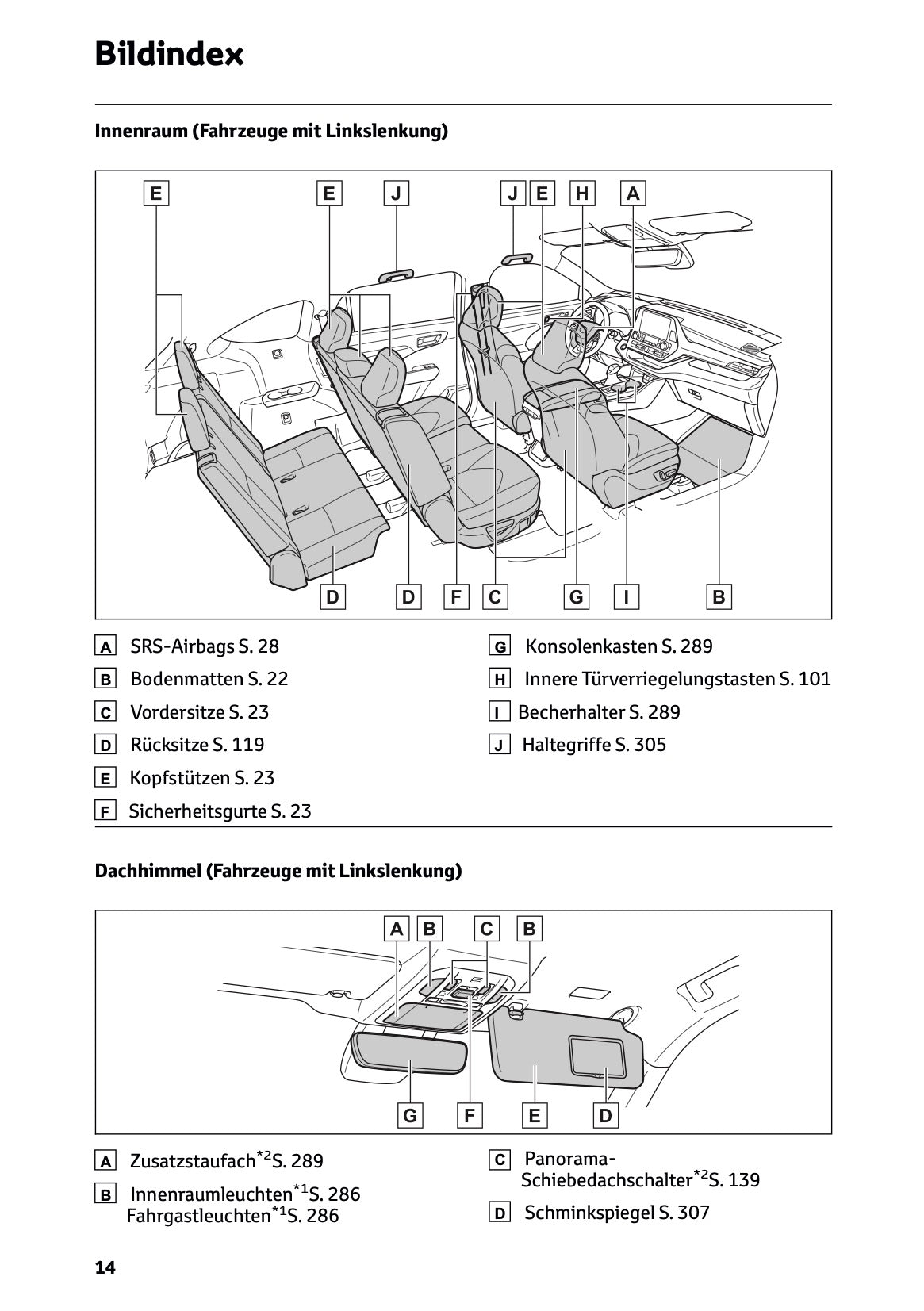 Bildindex

Innenraum (Fahrzeuge mit Linkslenkung)

E E J J E H A

D D F C G I B

A SRS-Airbags S. 28
B Bodenmatten S. 22
C Vordersitze S. 23
D Rücksitze S. 119
E Kopfstützen S. 23
F Sicherheitsgurte S. 23

G Konsolenkasten S. 289
H Innere Türverriegelungstasten S. 101
I Becherhalter S. 289
J Haltegriffe S. 305

Dachhimmel (Fahrzeuge mit Linkslenkung)

A B C B

G F E D

A Zusatzstaufach$^{*2}$S. 289
B Innenraumleuchten$^{*1}$S. 286
Fahrgastleuchten$^{*1}$S. 286

C Panorama-Schiebedachschalter$^{*2}$S. 139
D Schminkspiegel S. 307

14