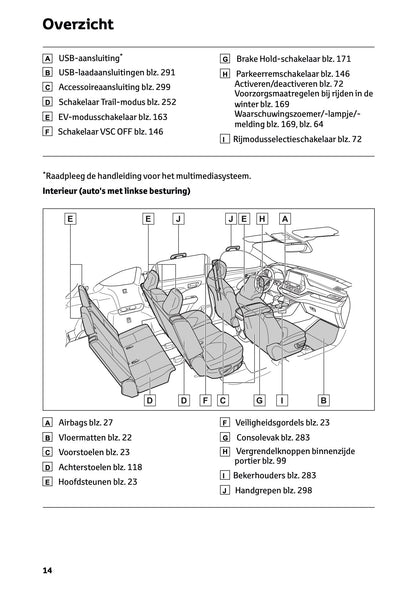 Overzicht

A USB-aansluiting*
B USB-laadaansluitingen blz. 291
C Accessoireaansluiting blz. 299
D Schakelaar Trail-modus blz. 252
E EV-modusschakelaar blz. 163
F Schakelaar VSC OFF blz. 146

G Brake Hold-schakelaar blz. 171
H Parkeerremschakelaar blz. 146
Activeren/deactiveren blz. 72
Voorzorgsmaatregelen bij rijden in de winter blz. 169
Waarschuwingszoemer/-lampje/-melding blz. 169, blz. 64
I Rijmodusselectieschakelaar blz. 72

*Raadpleeg de handleiding voor het multimediasysteem.

Interieur (auto's met linkse besturing)

E E J J E H A

D D F C G I B

A Airbags blz. 27
B Vloermatten blz. 22
C Voorstoelen blz. 23
D Achterstoelen blz. 118
E Hoofdsteunen blz. 23

F Veiligheidsgordels blz. 23
G Consolevak blz. 283
H Vergrendelknoppen binnenzijde portier blz. 99
I Bekerhouders blz. 283
J Handgrepen blz. 298

14