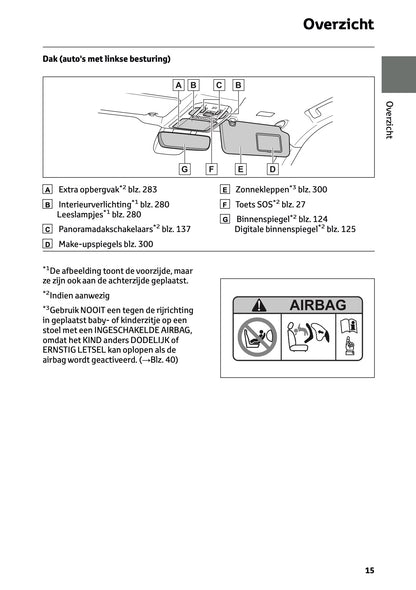 Overzicht

Dak (auto's met linkse besturing)

A B C B

G F E D

Overzicht

A Extra opbergvak$^{*2}$ blz. 283

B Interieurverlichting$^{*1}$ blz. 280
Leeslampjes$^{*1}$ blz. 280

C Panoramadakschakelaars$^{*2}$ blz. 137

D Make-upspiegels blz. 300

E Zonnekleppen$^{*3}$ blz. 300

F Toets SOS$^{*2}$ blz. 27

G Binnenspiegel$^{*2}$ blz. 124
Digitale binnenspiegel$^{*2}$ blz. 125

$^{*1}$De afbeelding toont de voorzijde, maar ze zijn ook aan de achterzijde geplaatst.

$^{*2}$Indien aanwezig

$^{*3}$Gebruik NOOIT een tegen de rijrichting in geplaatst baby- of kinderzitje op een stoel met een INGESCHAKELDE AIRBAG, omdat het KIND anders DODELIJK of ERNSTIG LETSEL kan oplopen als de airbag wordt geactiveerd. (→Blz. 40)

AIRBAG

15