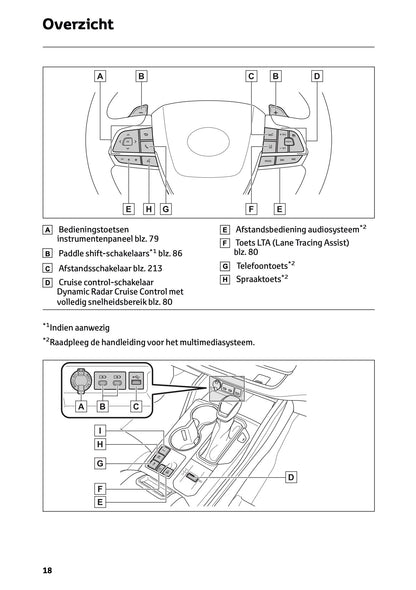 Overzicht

A B C B D

E H G F E

A Bedieningstoetsen instrumentenpaneel blz. 79

B Paddle shift-schakelaars$^{*1}$ blz. 86

C Afstandsschakelaar blz. 213

D Cruise control-schakelaar Dynamic Radar Cruise Control met volledig snelheidsbereik blz. 80

E Afstandsbediening audiosysteem$^{*2}$

F Toets LTA (Lane Tracing Assist) blz. 80

G Telefoontoets$^{*2}$

H Spraaktoets$^{*2}$

$^{*1}$Indien aanwezig

$^{*2}$Raadpleeg de handleiding voor het multimediasysteem.

A B C

I
H
G
F
E
D

18