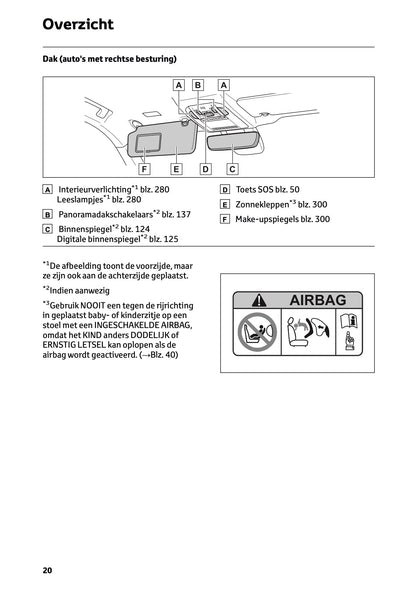 Overzicht

Dak (auto's met rechtse besturing)

A B A

F E D C

A Interieurverlichting$^{*1}$ blz. 280
Leeslampjes$^{*1}$ blz. 280

B Panoramadakschakelaars$^{*2}$ blz. 137

C Binnenspiegel$^{*2}$ blz. 124
Digitale binnenspiegel$^{*2}$ blz. 125

D Toets SOS blz. 50

E Zonnekleppen$^{*3}$ blz. 300

F Make-upspiegels blz. 300

$^{*1}$De afbeelding toont de voorzijde, maar ze zijn ook aan de achterzijde geplaatst.

$^{*2}$Indien aanwezig

$^{*3}$Gebruik NOOIT een tegen de rijrichting in geplaatst baby- of kinderzitje op een stoel met een INGESCHAKELDE AIRBAG, omdat het KIND anders DODELIJK of ERNSTIG LETSEL kan oplopen als de airbag wordt geactiveerd. (→Blz. 40)

AIRBAG

20