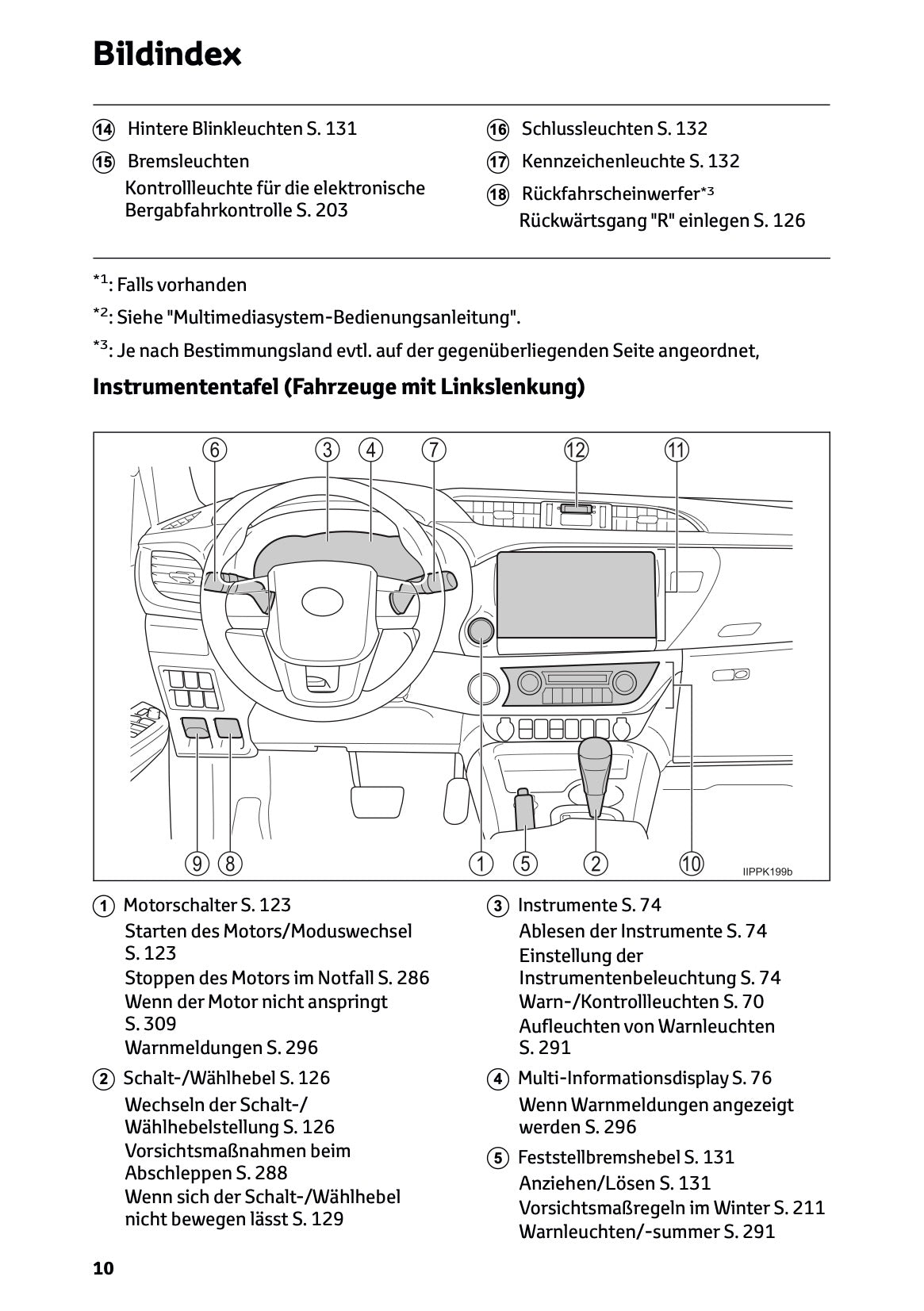 Bildindex

⑭ Hintere Blinkleuchten S. 131

⑮ Bremsleuchten
Kontrollleuchte für die elektronische Bergabfahrkontrolle S. 203

⑯ Schlussleuchten S. 132

⑰ Kennzeichenleuchte S. 132

⑱ Rückfahrscheinwerfer$^{*3}$
Rückwärtsgang "R" einlegen S. 126

$^{*1}$: Falls vorhanden

$^{*2}$: Siehe "Multimediasystem-Bedienungsanleitung".

$^{*3}$: Je nach Bestimmungsland evtl. auf der gegenüberliegenden Seite angeordnet,

Instrumententafel (Fahrzeuge mit Linkslenkung)

⑥ ③ ④ ⑦ ⑫ ⑪

⑨ ⑧ ① ⑤ ② ⑩ IIPPK199b

① Motorschalter S. 123
Starten des Motors/Moduswechsel S. 123
Stoppen des Motors im Notfall S. 286
Wenn der Motor nicht anspringt S. 309
Warnmeldungen S. 296

② Schalt-/Wählhebel S. 126
Wechseln der Schalt-/Wählhebelstellung S. 126
Vorsichtsmaßnahmen beim Abschleppen S. 288
Wenn sich der Schalt-/Wählhebel nicht bewegen lässt S. 129

③ Instrumente S. 74
Ablesen der Instrumente S. 74
Einstellung der Instrumentenbeleuchtung S. 74
Warn-/Kontrollleuchten S. 70
Aufleuchten von Warnleuchten S. 291

④ Multi-Informationsdisplay S. 76
Wenn Warnmeldungen angezeigt werden S. 296

⑤ Feststellbremshebel S. 131
Anziehen/Lösen S. 131
Vorsichtsmaßregeln im Winter S. 211
Warnleuchten/-summer S. 291

10