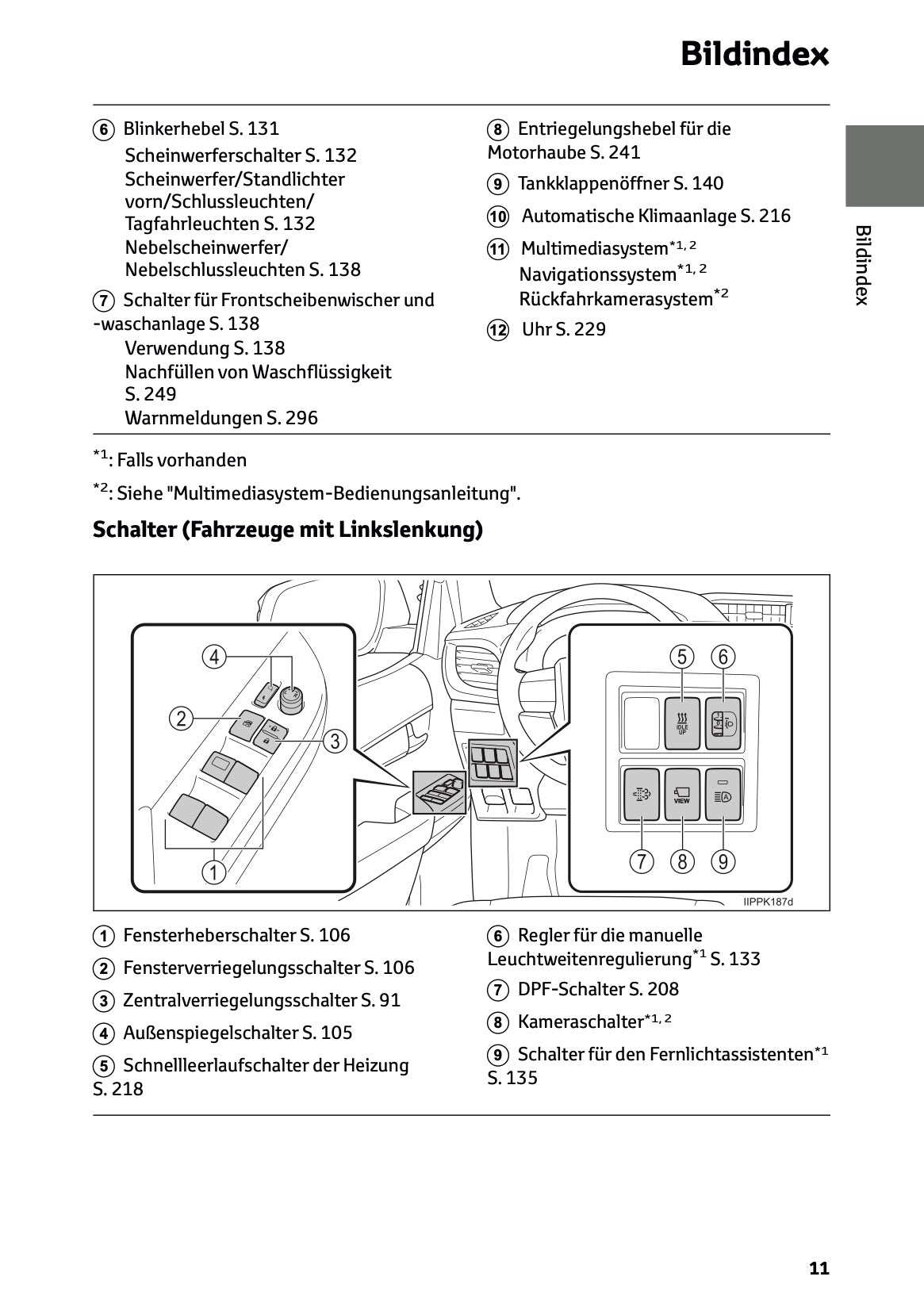 Bildindex

6 Blinkerhebel S. 131
Scheinwerferschalter S. 132
Scheinwerfer/Standlichter vorn/Schlussleuchten/ Tagfahrleuchten S. 132
Nebelscheinwerfer/ Nebelschlussleuchten S. 138

7 Schalter für Frontscheibenwischer und -waschanlage S. 138
Verwendung S. 138
Nachfüllen von Waschflüssigkeit S. 249
Warnmeldungen S. 296

8 Entriegelungshebel für die Motorhaube S. 241

9 Tankklappenöffner S. 140

10 Automatische Klimaanlage S. 216

11 Multimediasystem$^{*1, 2}$
Navigationssystem$^{*1, 2}$
Rückfahrkamerasystem$^{*2}$

12 Uhr S. 229

Bildindex

$^{*1}$: Falls vorhanden

$^{*2}$: Siehe "Multimediasystem-Bedienungsanleitung".

Schalter (Fahrzeuge mit Linkslenkung)

4
2
3
1
5 6
IDLE UP
VIEW
7 8 9
IIPPK187d

1 Fensterheberschalter S. 106

2 Fensterverriegelungsschalter S. 106

3 Zentralverriegelungsschalter S. 91

4 Außenspiegelschalter S. 105

5 Schnellleerlaufschalter der Heizung S. 218

6 Regler für die manuelle Leuchtweitenregulierung$^{*1}$ S. 133

7 DPF-Schalter S. 208

8 Kameraschalter$^{*1, 2}$

9 Schalter für den Fernlichtassistenten$^{*1}$ S. 135

11