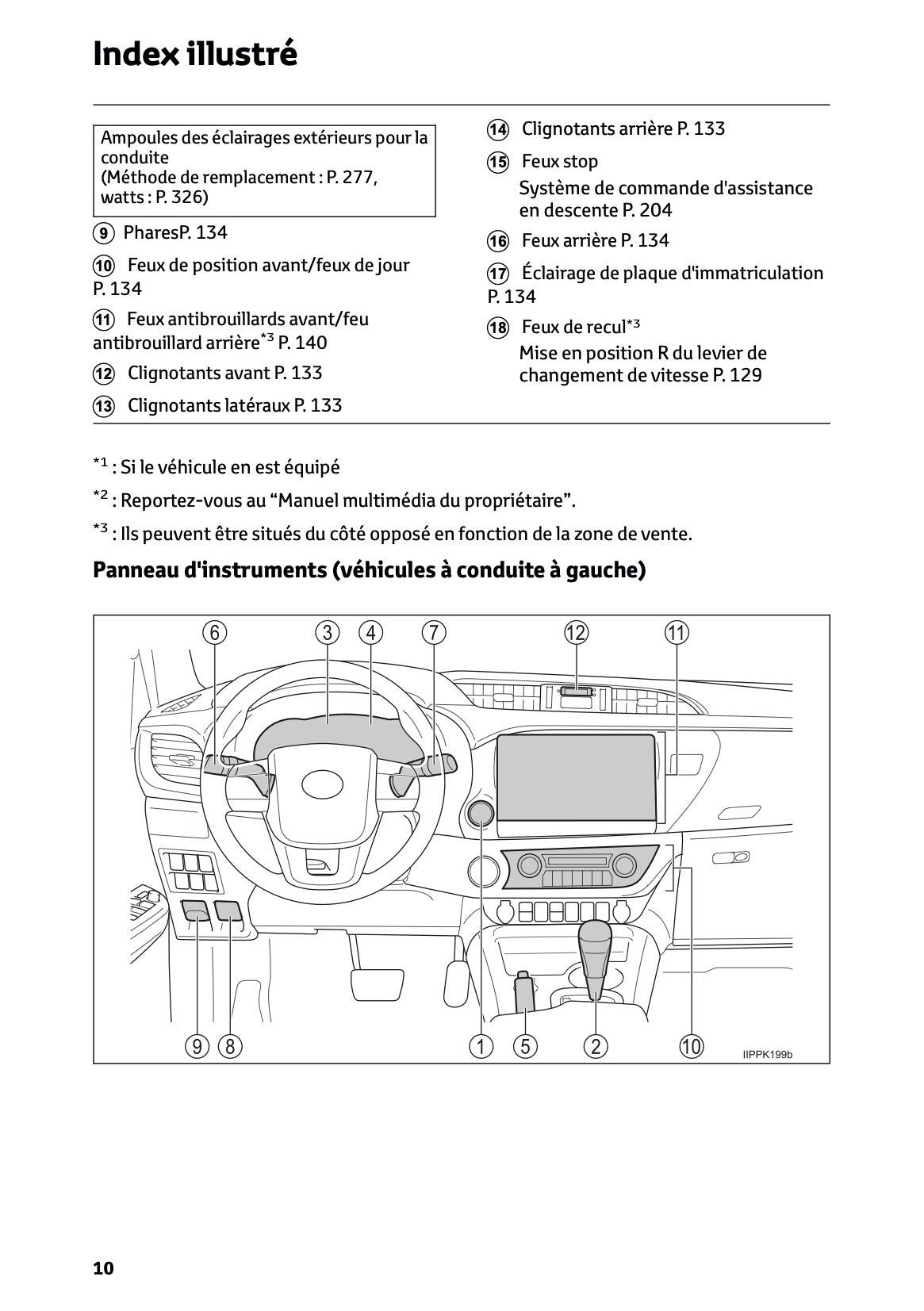 Index illustré

Ampoules des éclairages extérieurs pour la conduite
(Méthode de remplacement : P. 277, watts : P. 326)

⑨ PharesP. 134

⑩ Feux de position avant/feux de jour P. 134

⑪ Feux antibrouillards avant/feu antibrouillard arrière$^{*3}$ P. 140

⑫ Clignotants avant P. 133

⑬ Clignotants latéraux P. 133

⑭ Clignotants arrière P. 133

⑮ Feux stop
Système de commande d'assistance en descente P. 204

⑯ Feux arrière P. 134

⑰ Éclairage de plaque d'immatriculation P. 134

⑱ Feux de recul$^{*3}$
Mise en position R du levier de changement de vitesse P. 129

$^{*1}$ : Si le véhicule en est équipé

$^{*2}$ : Reportez-vous au “Manuel multimédia du propriétaire”.

$^{*3}$ : Ils peuvent être situés du côté opposé en fonction de la zone de vente.

Panneau d'instruments (véhicules à conduite à gauche)

⑥ ③ ④ ⑦ ⑫ ⑪

⑨ ⑧ ① ⑤ ② ⑩ IIPPK199b

10