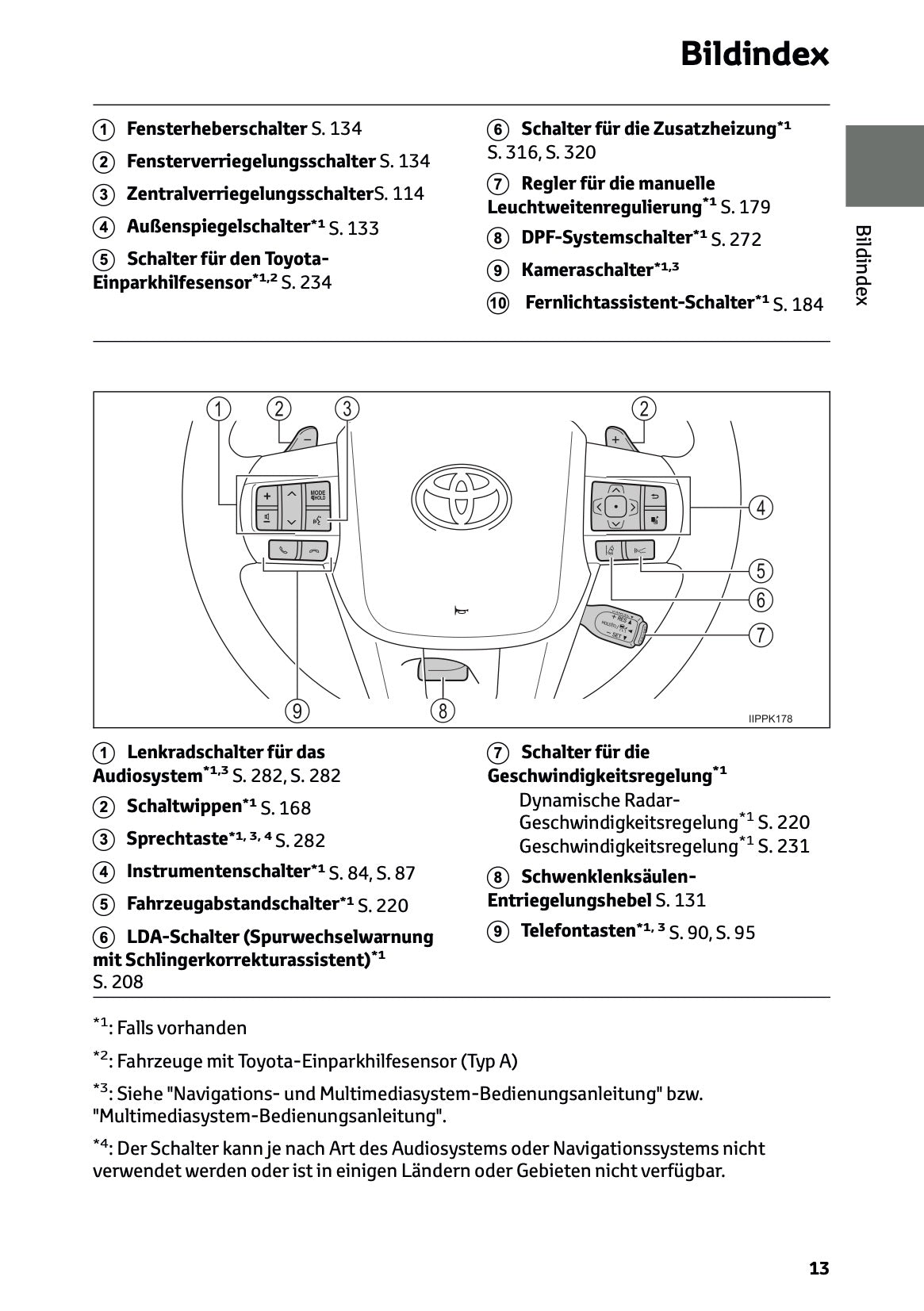 Bildindex

1 Fensterheberschalter S. 134

2 Fensterverriegelungsschalter S. 134

3 ZentralverriegelungsschalterS. 114

4 Außenspiegelschalter$^{*1}$ S. 133

5 Schalter für den Toyota-Einparkhilfesensor$^{*1,2}$ S. 234

6 Schalter für die Zusatzheizung$^{*1}$ S. 316, S. 320

7 Regler für die manuelle Leuchtweitenregulierung$^{*1}$ S. 179

8 DPF-Systemschalter$^{*1}$ S. 272

9 Kameraschalter$^{*1,3}$

10 Fernlichtassistent-Schalter$^{*1}$ S. 184

Bildindex

1 2 3 2

MODE HOLD

4

5

6

7

+ RES
HOLD
SET

9 8

IIPPK178

1 Lenkradschalter für das Audiosystem$^{*1,3}$ S. 282, S. 282

2 Schaltwippen$^{*1}$ S. 168

3 Sprechtaste$^{*1, 3, 4}$ S. 282

4 Instrumentenschalter$^{*1}$ S. 84, S. 87

5 Fahrzeugabstandschalter$^{*1}$ S. 220

6 LDA-Schalter (Spurwechselwarnung mit Schlingerkorrekturassistent)$^{*1}$ S. 208

7 Schalter für die Geschwindigkeitsregelung$^{*1}$
Dynamische Radar-Geschwindigkeitsregelung$^{*1}$ S. 220
Geschwindigkeitsregelung$^{*1}$ S. 231

8 Schwenklenksäulen-Entriegelungshebel S. 131

9 Telefontasten$^{*1, 3}$ S. 90, S. 95

$^{*1}$: Falls vorhanden

$^{*2}$: Fahrzeuge mit Toyota-Einparkhilfesensor (Typ A)

$^{*3}$: Siehe "Navigations- und Multimediasystem-Bedienungsanleitung" bzw. "Multimediasystem-Bedienungsanleitung".

$^{*4}$: Der Schalter kann je nach Art des Audiosystems oder Navigationssystems nicht verwendet werden oder ist in einigen Ländern oder Gebieten nicht verfügbar.

13