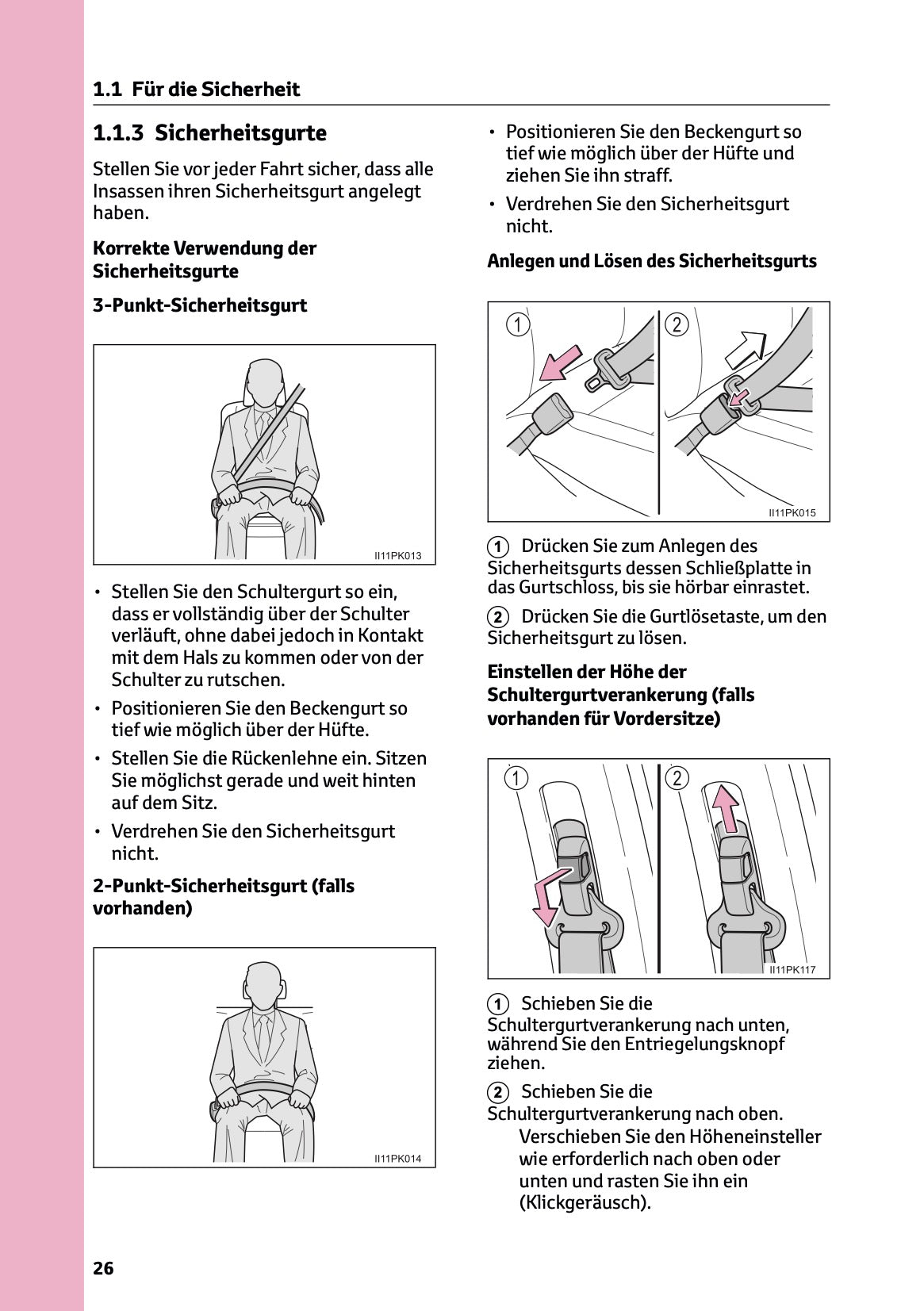 1.1 Für die Sicherheit

1.1.3 Sicherheitsgurte

Stellen Sie vor jeder Fahrt sicher, dass alle Insassen ihren Sicherheitsgurt angelegt haben.

Korrekte Verwendung der Sicherheitsgurte

3-Punkt-Sicherheitsgurt

II11PK013

• Stellen Sie den Schultergurt so ein, dass er vollständig über der Schulter verläuft, ohne dabei jedoch in Kontakt mit dem Hals zu kommen oder von der Schulter zu rutschen.
• Positionieren Sie den Beckengurt so tief wie möglich über der Hüfte.
• Stellen Sie die Rückenlehne ein. Sitzen Sie möglichst gerade und weit hinten auf dem Sitz.
• Verdrehen Sie den Sicherheitsgurt nicht.

2-Punkt-Sicherheitsgurt (falls vorhanden)

II11PK014

• Positionieren Sie den Beckengurt so tief wie möglich über der Hüfte und ziehen Sie ihn straff.
• Verdrehen Sie den Sicherheitsgurt nicht.

Anlegen und Lösen des Sicherheitsgurts

1 2

II11PK015

1 Drücken Sie zum Anlegen des Sicherheitsgurts dessen Schließplatte in das Gurtschloss, bis sie hörbar einrastet.

2 Drücken Sie die Gurtlösetaste, um den Sicherheitsgurt zu lösen.

Einstellen der Höhe der Schultergurtverankerung (falls vorhanden für Vordersitze)

1 2

II11PK117

1 Schieben Sie die Schultergurtverankerung nach unten, während Sie den Entriegelungsknopf ziehen.

2 Schieben Sie die Schultergurtverankerung nach oben.
Verschieben Sie den Höheneinsteller wie erforderlich nach oben oder unten und rasten Sie ihn ein (Klickgeräusch).

26