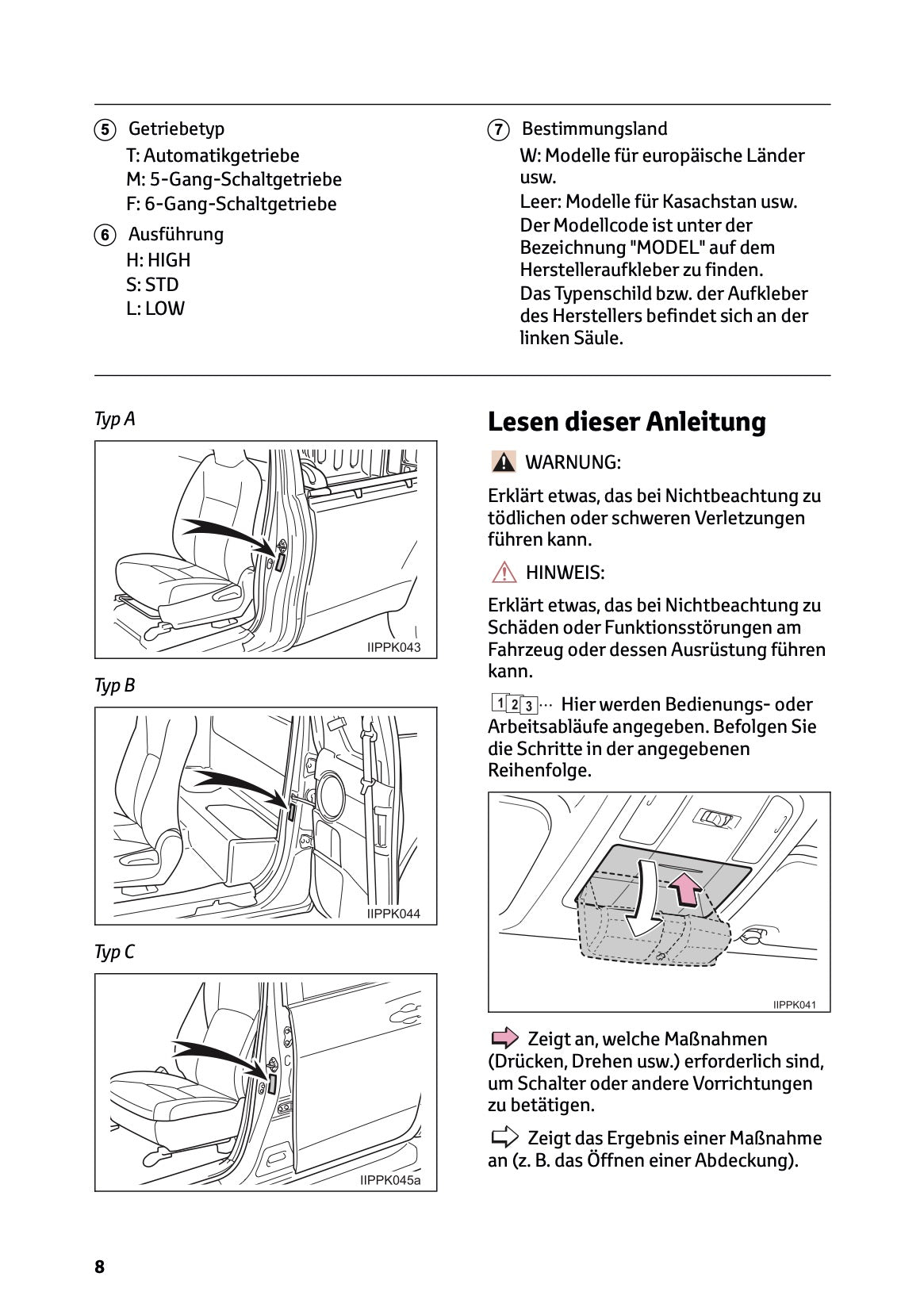 5 Getriebetyp
T: Automatikgetriebe
M: 5-Gang-Schaltgetriebe
F: 6-Gang-Schaltgetriebe

6 Ausführung
H: HIGH
S: STD
L: LOW

7 Bestimmungsland
W: Modelle für europäische Länder usw.
Leer: Modelle für Kasachstan usw.
Der Modellcode ist unter der Bezeichnung "MODEL" auf dem Herstelleraufkleber zu finden.
Das Typenschild bzw. der Aufkleber des Herstellers befindet sich an der linken Säule.

Typ A

IIPPK043

Typ B

IIPPK044

Typ C

IIPPK045a

Lesen dieser Anleitung

WARNUNG:

Erklärt etwas, das bei Nichtbeachtung zu tödlichen oder schweren Verletzungen führen kann.

HINWEIS:

Erklärt etwas, das bei Nichtbeachtung zu Schäden oder Funktionsstörungen am Fahrzeug oder dessen Ausrüstung führen kann.

1 2 3 ··· Hier werden Bedienungs- oder Arbeitsabläufe angegeben. Befolgen Sie die Schritte in der angegebenen Reihenfolge.

IIPPK041

Zeigt an, welche Maßnahmen (Drücken, Drehen usw.) erforderlich sind, um Schalter oder andere Vorrichtungen zu betätigen.

Zeigt das Ergebnis einer Maßnahme an (z. B. das Öffnen einer Abdeckung).

8