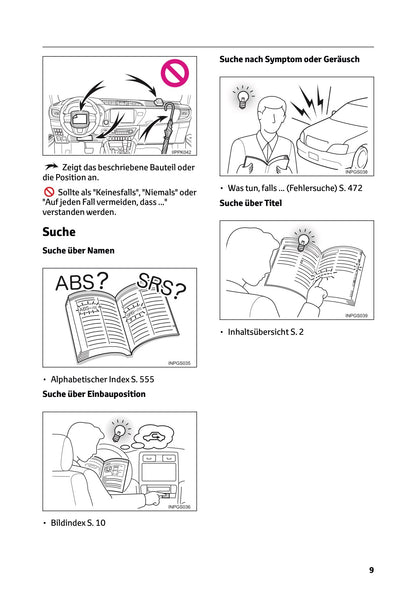 IIPPK042

Zeigt das beschriebene Bauteil oder die Position an.

Sollte als "Keinesfalls", "Niemals" oder "Auf jeden Fall vermeiden, dass ..." verstanden werden.

Suche

Suche über Namen

ABS? SRS?

ABS

INPGS035

• Alphabetischer Index S. 555

Suche über Einbauposition

INPGS036

• Bildindex S. 10

Suche nach Symptom oder Geräusch

INPGS038

• Was tun, falls ... (Fehlersuche) S. 472

Suche über Titel

INPGS039

• Inhaltsübersicht S. 2

9