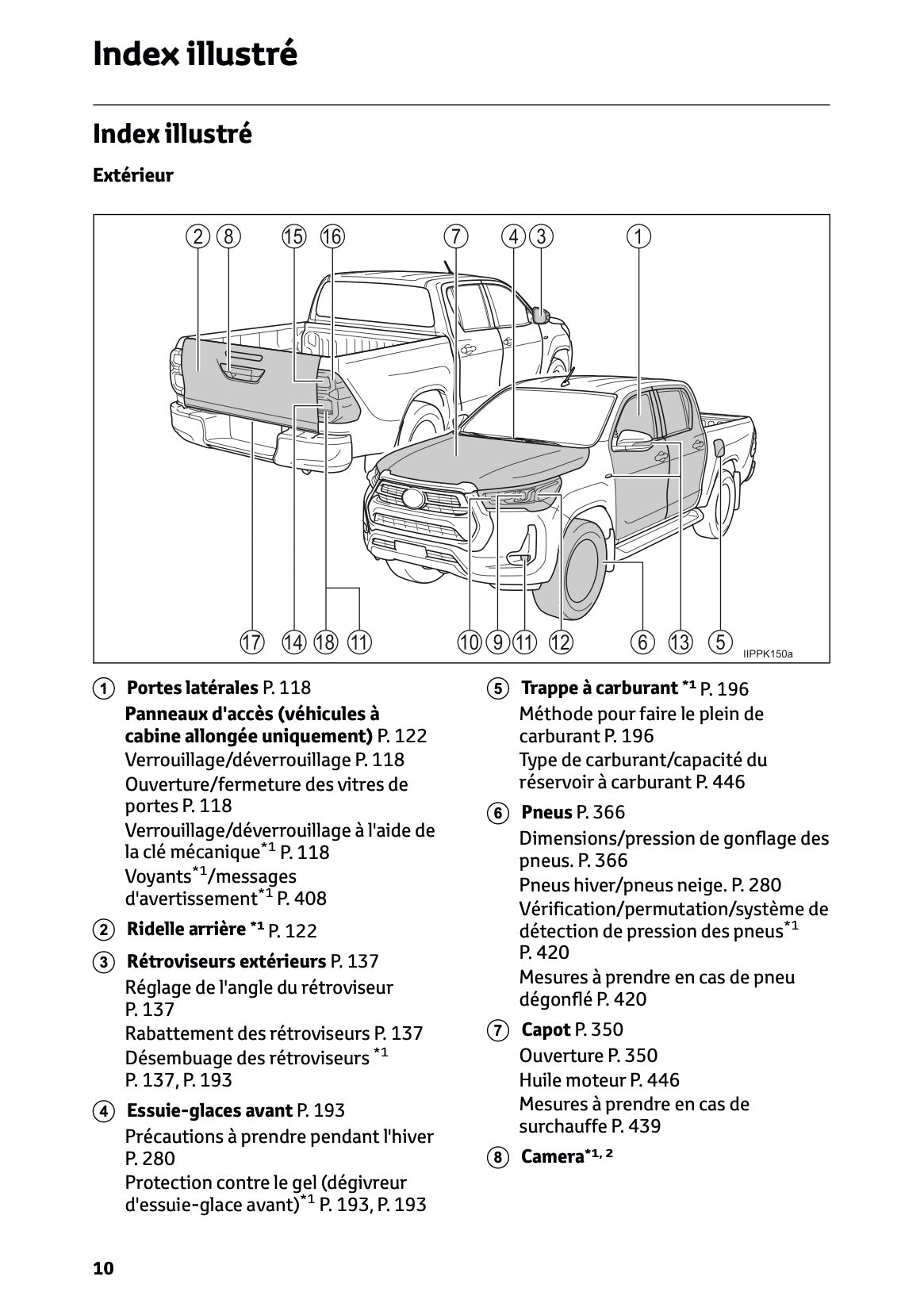 Index illustré

Index illustré

Extérieur

2 8 15 16 7 4 3 1

17 14 18 11 10 9 11 12 6 13 5 IIPPK150a

1 Portes latérales P. 118
Panneaux d'accès (véhicules à cabine allongée uniquement) P. 122
Verrouillage/déverrouillage P. 118
Ouverture/fermeture des vitres de portes P. 118
Verrouillage/déverrouillage à l'aide de la clé mécanique$^{*1}$ P. 118
Voyants$^{*1}$/messages d'avertissement$^{*1}$ P. 408

2 Ridelle arrière $^{*1}$ P. 122

3 Rétroviseurs extérieurs P. 137
Réglage de l'angle du rétroviseur P. 137
Rabattement des rétroviseurs P. 137
Désembuage des rétroviseurs $^{*1}$ P. 137, P. 193

4 Essuie-glaces avant P. 193
Précautions à prendre pendant l'hiver P. 280
Protection contre le gel (dégivreur d'essuie-glace avant)$^{*1}$ P. 193, P. 193

5 Trappe à carburant $^{*1}$ P. 196
Méthode pour faire le plein de carburant P. 196
Type de carburant/capacité du réservoir à carburant P. 446

6 Pneus P. 366
Dimensions/pression de gonflage des pneus. P. 366
Pneus hiver/pneus neige. P. 280
Vérification/permutation/système de détection de pression des pneus$^{*1}$ P. 420
Mesures à prendre en cas de pneu dégonflé P. 420

7 Capot P. 350
Ouverture P. 350
Huile moteur P. 446
Mesures à prendre en cas de surchauffe P. 439

8 Camera$^{*1, 2}$

10