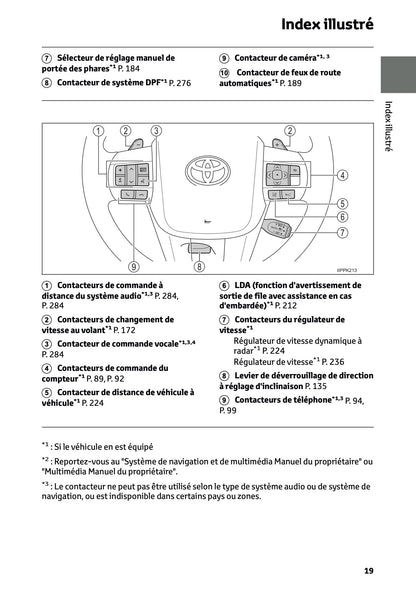 Index illustré

7 Sélecteur de réglage manuel de portée des phares$^{*1}$ P. 184

8 Contacteur de système DPF$^{*1}$ P. 276

9 Contacteur de caméra$^{*1, 3}$

10 Contacteur de feux de route automatiques$^{*1}$ P. 189

Index illustré

1 2 3 2 4 5 6 7 9 8

IIPPK213

1 Contacteurs de commande à distance du système audio$^{*1,3}$ P. 284, P. 284

2 Contacteurs de changement de vitesse au volant$^{*1}$ P. 172

3 Contacteur de commande vocale$^{*1,3,4}$ P. 284

4 Contacteurs de commande du compteur$^{*1}$ P. 89, P. 92

5 Contacteur de distance de véhicule à véhicule$^{*1}$ P. 224

6 LDA (fonction d'avertissement de sortie de file avec assistance en cas d'embardée)$^{*1}$ P. 212

7 Contacteurs du régulateur de vitesse$^{*1}$

Régulateur de vitesse dynamique à radar$^{*1}$ P. 224

Régulateur de vitesse$^{*1}$ P. 236

8 Levier de déverrouillage de direction à réglage d'inclinaison P. 135

9 Contacteurs de téléphone$^{*1,3}$ P. 94, P. 99

$^{*1}$ : Si le véhicule en est équipé

$^{*2}$ : Reportez-vous au "Système de navigation et de multimédia Manuel du propriétaire" ou "Multimédia Manuel du propriétaire".

$^{*3}$ : Le contacteur ne peut pas être utilisé selon le type de système audio ou de système de navigation, ou est indisponible dans certains pays ou zones.

19