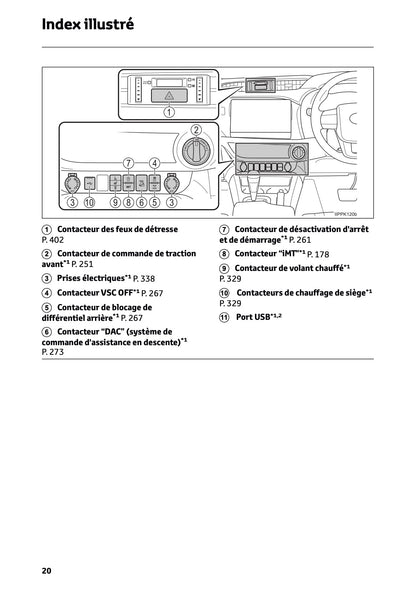 Index illustré

1
2
7 4
3 10 9 8 6 5 3
IIPPK120b

1 Contacteur des feux de détresse P. 402

2 Contacteur de commande de traction avant$^{*1}$ P. 251

3 Prises électriques$^{*1}$ P. 338

4 Contacteur VSC OFF$^{*1}$ P. 267

5 Contacteur de blocage de différentiel arrière$^{*1}$ P. 267

6 Contacteur "DAC" (système de commande d'assistance en descente)$^{*1}$ P. 273

7 Contacteur de désactivation d'arrêt et de démarrage$^{*1}$ P. 261

8 Contacteur "iMT"$^{*1}$ P. 178

9 Contacteur de volant chauffé$^{*1}$ P. 329

10 Contacteurs de chauffage de siège$^{*1}$ P. 329

11 Port USB$^{*1,2}$

20