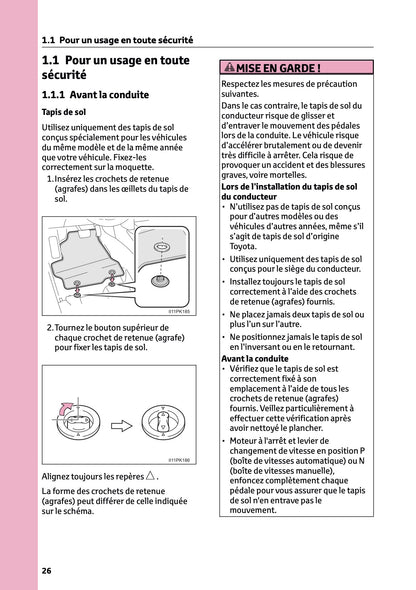 1.1 Pour un usage en toute sécurité

1.1 Pour un usage en toute sécurité

1.1.1 Avant la conduite

Tapis de sol

Utilisez uniquement des tapis de sol conçus spécialement pour les véhicules du même modèle et de la même année que votre véhicule. Fixez-les correctement sur la moquette.

1. Insérez les crochets de retenue (agrafes) dans les œillets du tapis de sol.

011PK185

2. Tournez le bouton supérieur de chaque crochet de retenue (agrafe) pour fixer les tapis de sol.

011PK186

Alignez toujours les repères △.

La forme des crochets de retenue (agrafes) peut différer de celle indiquée sur le schéma.

⚠ MISE EN GARDE !

Respectez les mesures de précaution suivantes.

Dans le cas contraire, le tapis de sol du conducteur risque de glisser et d'entraver le mouvement des pédales lors de la conduite. Le véhicule risque d'accélérer brutalement ou de devenir très difficile à arrêter. Cela risque de provoquer un accident et des blessures graves, voire mortelles.

Lors de l'installation du tapis de sol du conducteur

• N'utilisez pas de tapis de sol conçus pour d'autres modèles ou des véhicules d'autres années, même s'il s'agit de tapis de sol d'origine Toyota.

• Utilisez uniquement des tapis de sol conçus pour le siège du conducteur.

• Installez toujours le tapis de sol correctement à l'aide des crochets de retenue (agrafes) fournis.

• Ne placez jamais deux tapis de sol ou plus l'un sur l'autre.

• Ne positionnez jamais le tapis de sol en l'inversant ou en le retournant.

Avant la conduite

• Vérifiez que le tapis de sol est correctement fixé à son emplacement à l'aide de tous les crochets de retenue (agrafes) fournis. Veillez particulièrement à effectuer cette vérification après avoir nettoyé le plancher.

• Moteur à l'arrêt et levier de changement de vitesse en position P (boîte de vitesses automatique) ou N (boîte de vitesses manuelle), enfoncez complètement chaque pédale pour vous assurer que le tapis de sol n'en entrave pas le mouvement.

26