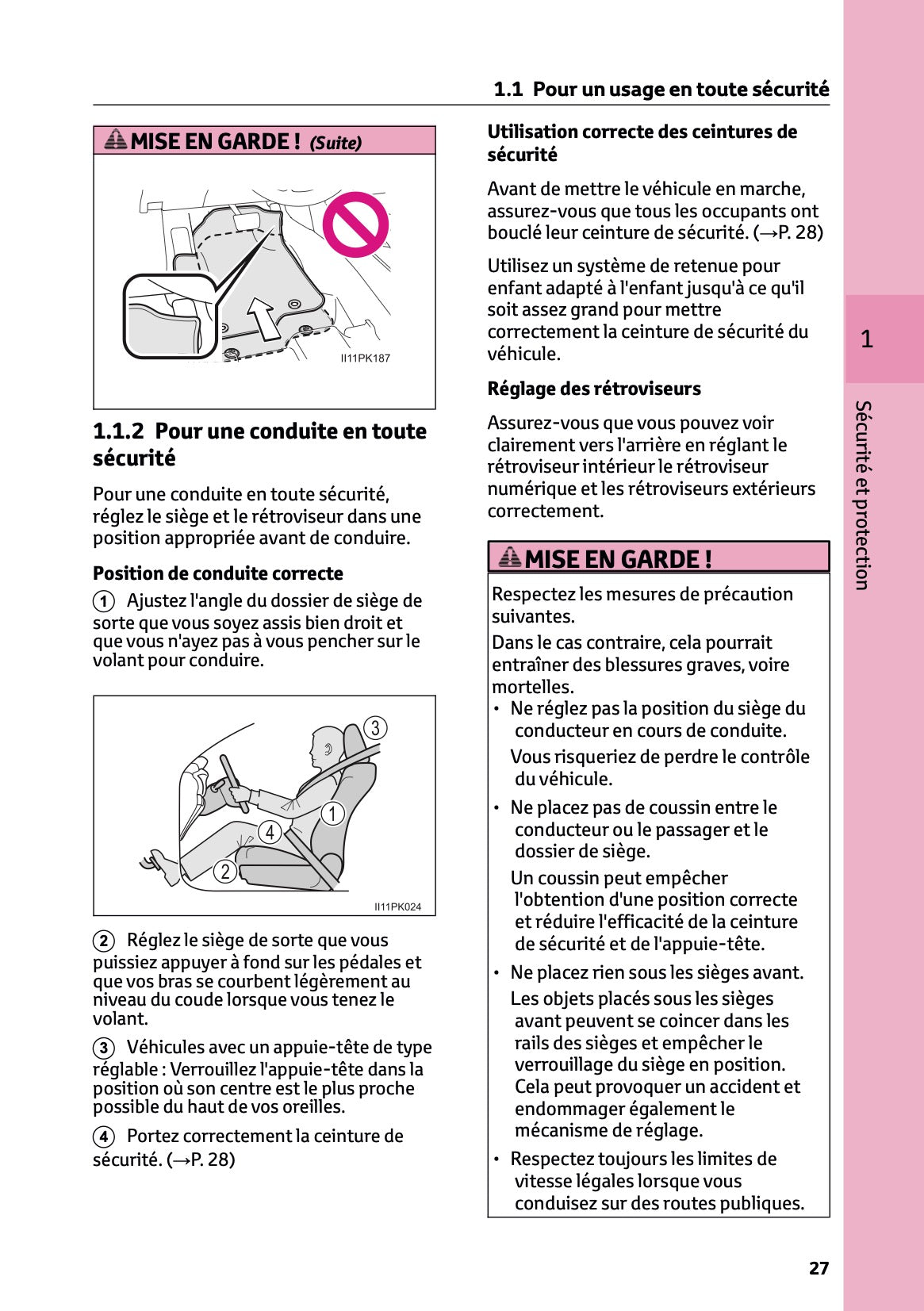 1.1 Pour un usage en toute sécurité

MISE EN GARDE ! (Suite)

II11PK187

1.1.2 Pour une conduite en toute sécurité

Pour une conduite en toute sécurité, réglez le siège et le rétroviseur dans une position appropriée avant de conduire.

Position de conduite correcte

1 Ajustez l'angle du dossier de siège de sorte que vous soyez assis bien droit et que vous n'ayez pas à vous pencher sur le volant pour conduire.

3
1
4
2
II11PK024

2 Réglez le siège de sorte que vous puissiez appuyer à fond sur les pédales et que vos bras se courbent légèrement au niveau du coude lorsque vous tenez le volant.

3 Véhicules avec un appuie-tête de type réglable : Verrouillez l'appuie-tête dans la position où son centre est le plus proche possible du haut de vos oreilles.

4 Portez correctement la ceinture de sécurité. (→P. 28)

Utilisation correcte des ceintures de sécurité

Avant de mettre le véhicule en marche, assurez-vous que tous les occupants ont bouclé leur ceinture de sécurité. (→P. 28)

Utilisez un système de retenue pour enfant adapté à l'enfant jusqu'à ce qu'il soit assez grand pour mettre correctement la ceinture de sécurité du véhicule.

Réglage des rétroviseurs

Assurez-vous que vous pouvez voir clairement vers l'arrière en réglant le rétroviseur intérieur le rétroviseur numérique et les rétroviseurs extérieurs correctement.

MISE EN GARDE !

Respectez les mesures de précaution suivantes.

Dans le cas contraire, cela pourrait entraîner des blessures graves, voire mortelles.

• Ne réglez pas la position du siège du conducteur en cours de conduite.
Vous risqueriez de perdre le contrôle du véhicule.

• Ne placez pas de coussin entre le conducteur ou le passager et le dossier de siège.
Un coussin peut empêcher l'obtention d'une position correcte et réduire l'efficacité de la ceinture de sécurité et de l'appuie-tête.

• Ne placez rien sous les sièges avant.
Les objets placés sous les sièges avant peuvent se coincer dans les rails des sièges et empêcher le verrouillage du siège en position. Cela peut provoquer un accident et endommager également le mécanisme de réglage.

• Respectez toujours les limites de vitesse légales lorsque vous conduisez sur des routes publiques.

1

Sécurité et protection

27