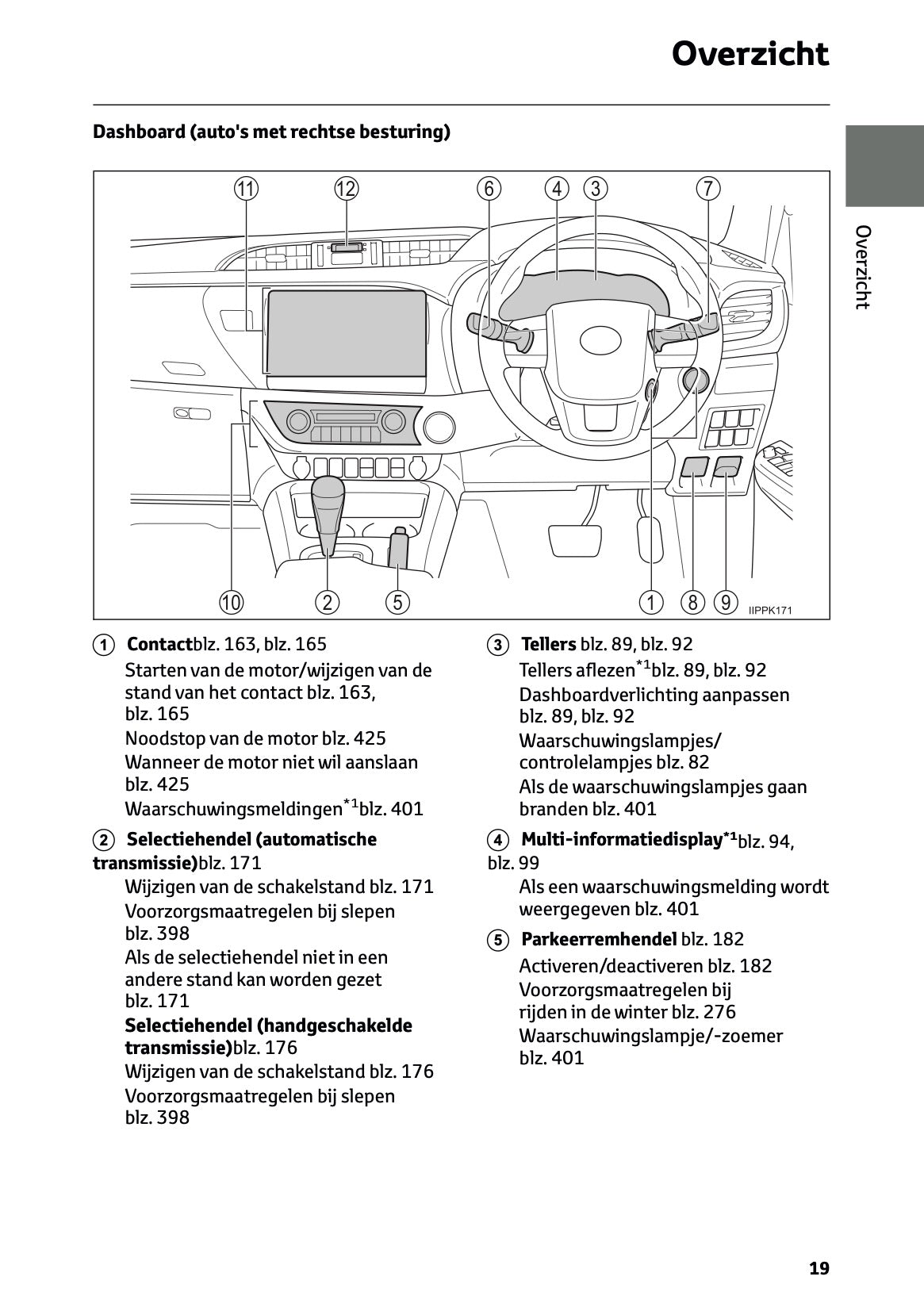 Overzicht

Dashboard (auto's met rechtse besturing)

11 12 6 4 3 7

10 2 5 1 8 9 IIPPK171

Overzicht

1 Contactblz. 163, blz. 165
Starten van de motor/wijzigen van de stand van het contact blz. 163, blz. 165
Noodstop van de motor blz. 425
Wanneer de motor niet wil aanslaan blz. 425
Waarschuwingsmeldingen$^{*1}$blz. 401

2 Selectiehendel (automatische transmissie)blz. 171
Wijzigen van de schakelstand blz. 171
Voorzorgsmaatregelen bij slepen blz. 398
Als de selectiehendel niet in een andere stand kan worden gezet blz. 171
Selectiehendel (handgeschakelde transmissie)blz. 176
Wijzigen van de schakelstand blz. 176
Voorzorgsmaatregelen bij slepen blz. 398

3 Tellers blz. 89, blz. 92
Tellers aflezen$^{*1}$blz. 89, blz. 92
Dashboardverlichting aanpassen blz. 89, blz. 92
Waarschuwingslampjes/ controlelampjes blz. 82
Als de waarschuwingslampjes gaan branden blz. 401

4 Multi-informatiedisplay$^{*1}$blz. 94, blz. 99
Als een waarschuwingsmelding wordt weergegeven blz. 401

5 Parkeerremhendel blz. 182
Activeren/deactiveren blz. 182
Voorzorgsmaatregelen bij rijden in de winter blz. 276
Waarschuwingslampje/-zoemer blz. 401

19