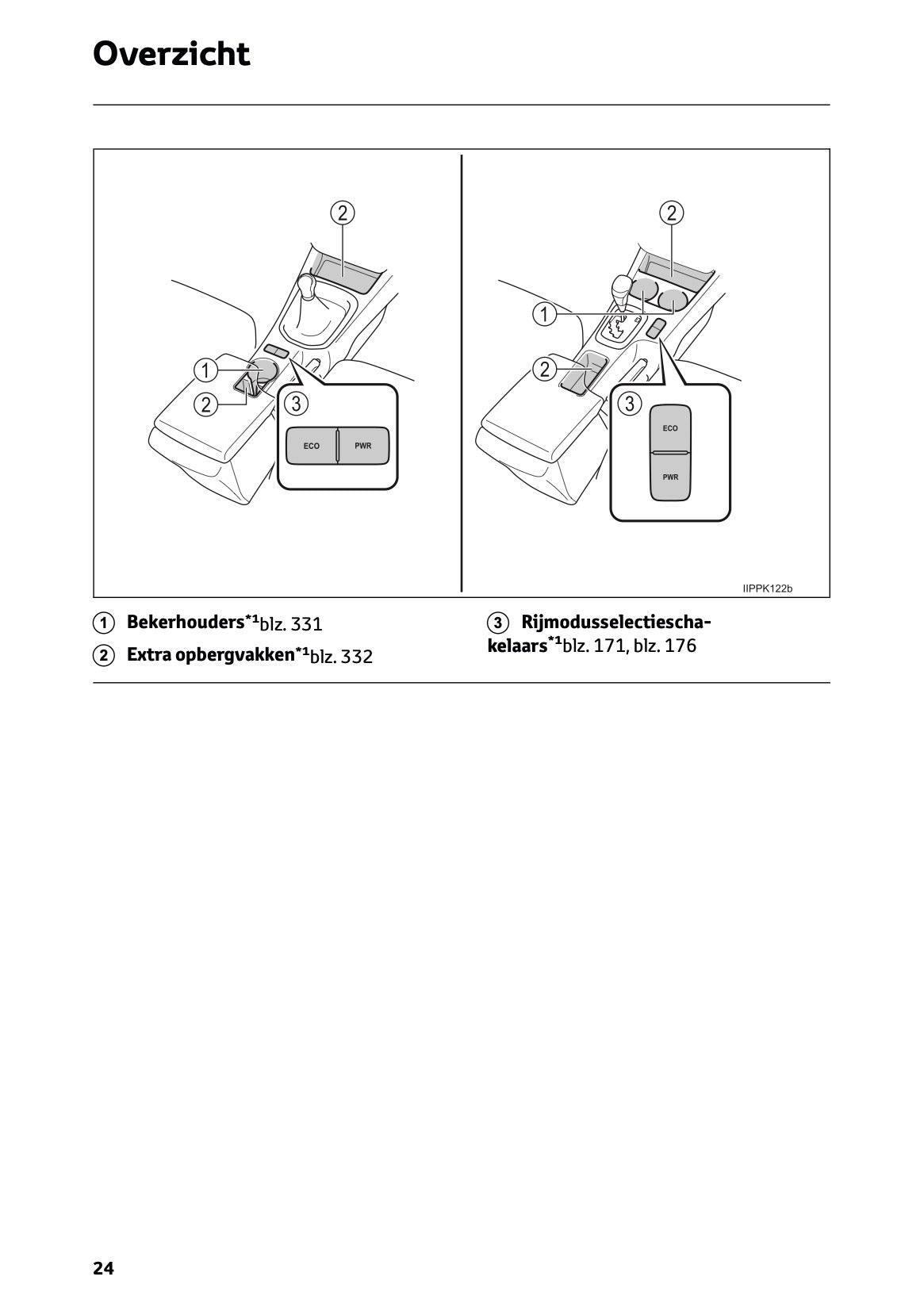 Overzicht

2
1
2
3
ECO
PWR

2
1
2
3
ECO
PWR

IIPPK122b

① Bekerhouders$^{*1}$blz. 331

② Extra opbergvakken$^{*1}$blz. 332

③ Rijmodusselectieschakelaars$^{*1}$blz. 171, blz. 176

24