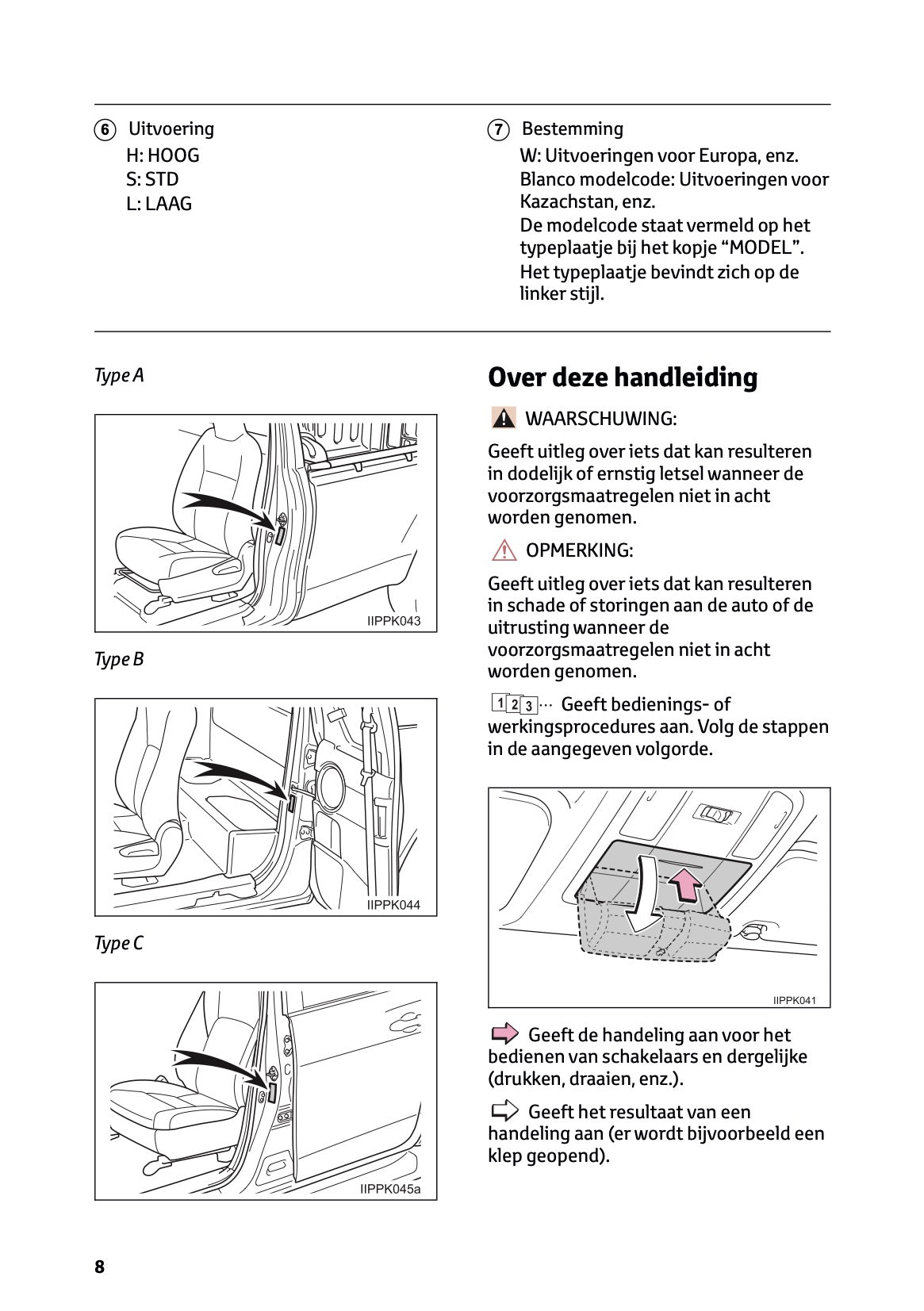 6 Uitvoering
H: HOOG
S: STD
L: LAAG

7 Bestemming
W: Uitvoeringen voor Europa, enz.
Blanco modelcode: Uitvoeringen voor Kazachstan, enz.
De modelcode staat vermeld op het typeplaatje bij het kopje “MODEL”.
Het typeplaatje bevindt zich op de linker stijl.

Type A

IIPPK043

Type B

IIPPK044

Type C

IIPPK045a

Over deze handleiding

WAARSCHUWING:

Geeft uitleg over iets dat kan resulteren in dodelijk of ernstig letsel wanneer de voorzorgsmaatregelen niet in acht worden genomen.

OPMERKING:

Geeft uitleg over iets dat kan resulteren in schade of storingen aan de auto of de uitrusting wanneer de voorzorgsmaatregelen niet in acht worden genomen.

1 2 3 ··· Geeft bedienings- of werkingsprocedures aan. Volg de stappen in de aangegeven volgorde.

IIPPK041

Geeft de handeling aan voor het bedienen van schakelaars en dergelijke (drukken, draaien, enz.).

Geeft het resultaat van een handeling aan (er wordt bijvoorbeeld een klep geopend).

8