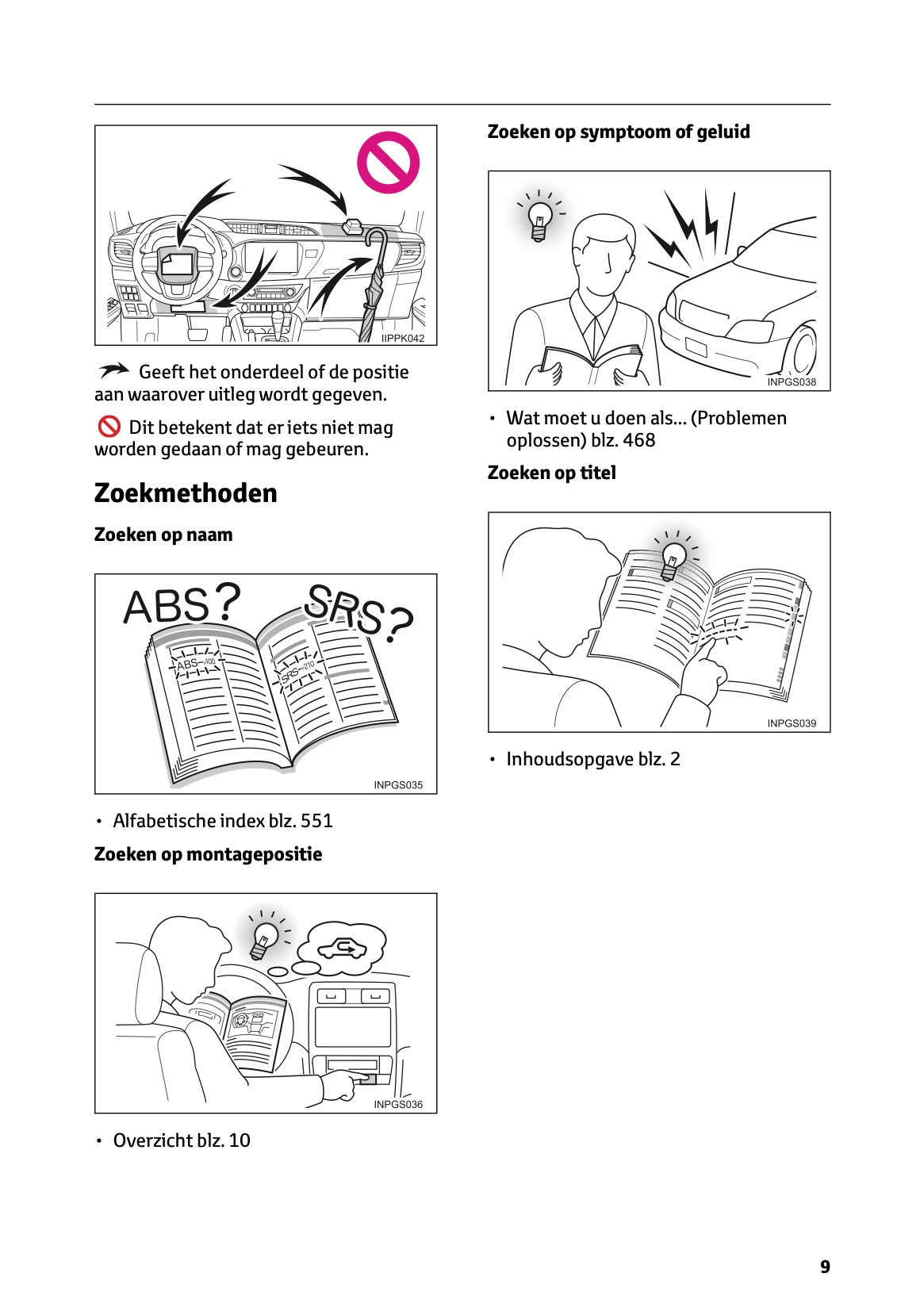 IIPPK042

Geeft het onderdeel of de positie aan waarover uitleg wordt gegeven.

Dit betekent dat er iets niet mag worden gedaan of mag gebeuren.

Zoekmethoden

Zoeken op naam

ABS? SRS?

ABS—100

SRS—210

INPGS035

• Alfabetische index blz. 551

Zoeken op montagepositie

INPGS036

• Overzicht blz. 10

Zoeken op symptoom of geluid

INPGS038

• Wat moet u doen als... (Problemen oplossen) blz. 468

Zoeken op titel

INPGS039

• Inhoudsopgave blz. 2

9